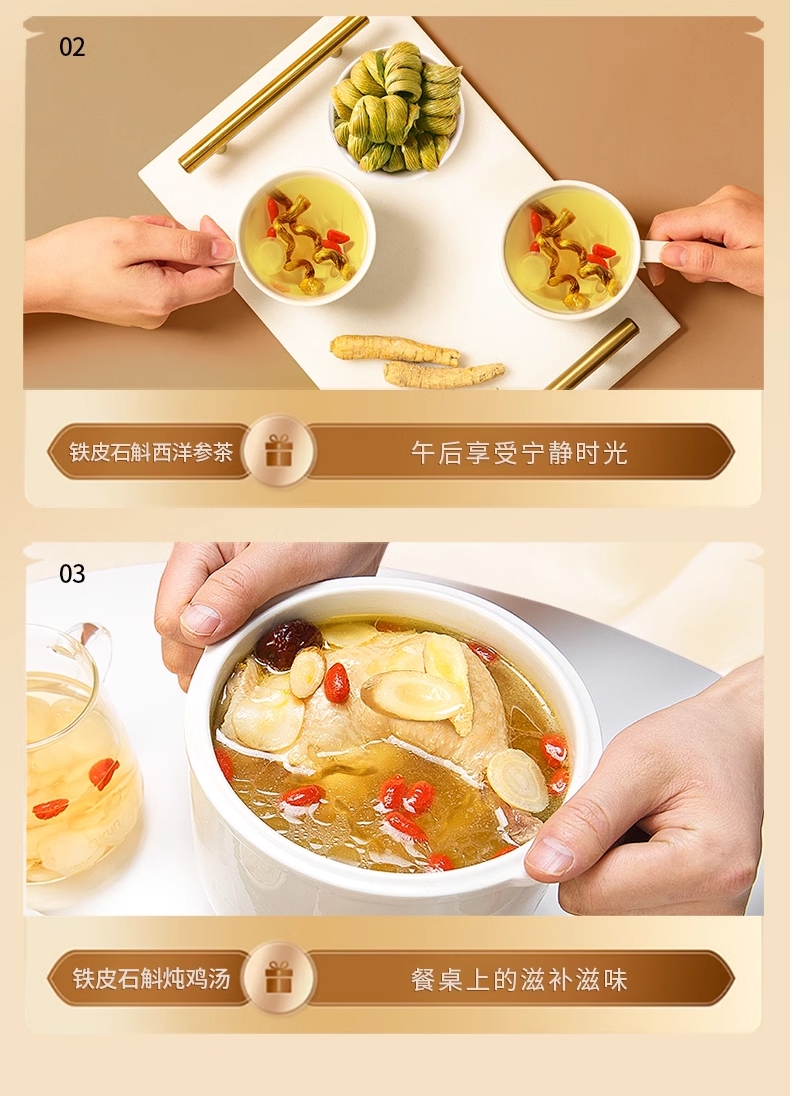 02

铁皮石斛西洋参茶

午后享受宁静时光

03

铁皮石斛炖鸡汤

餐桌上的滋补滋味