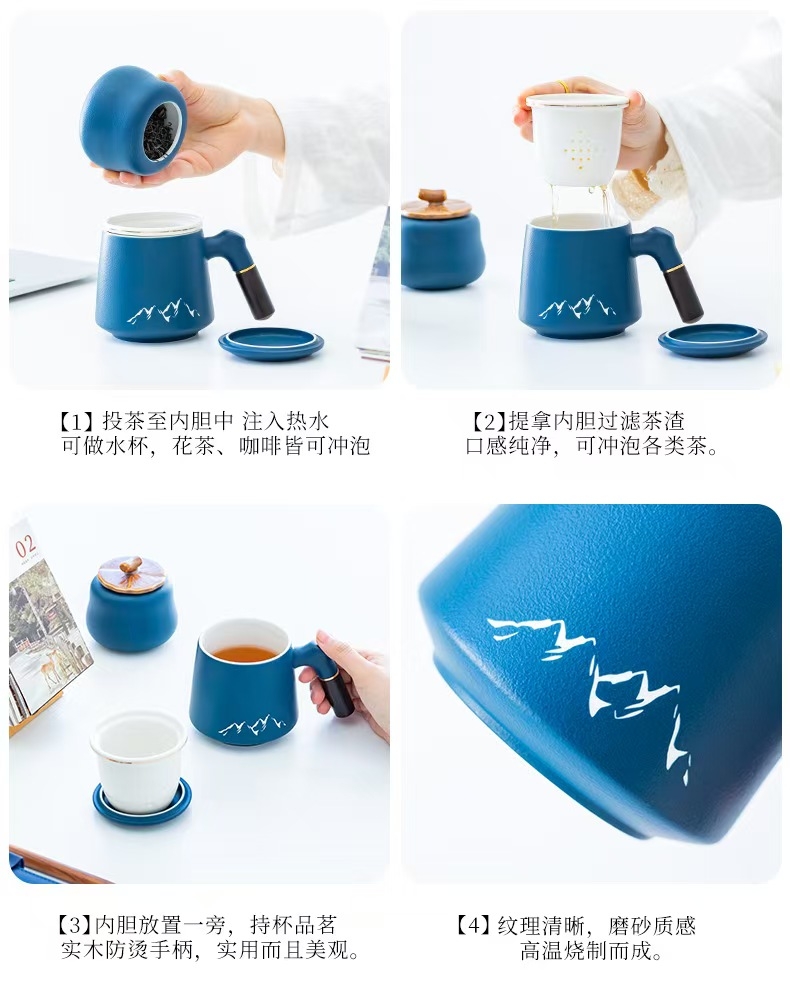 【1】投茶至内胆中 注入热水
可做水杯，花茶、咖啡皆可冲泡

【2】提拿内胆过滤茶渣
口感纯净，可冲泡各类茶。

02

【3】内胆放置一旁，持杯品茗
实木防烫手柄，实用而且美观。

【4】纹理清晰，磨砂质感
高温烧制而成。