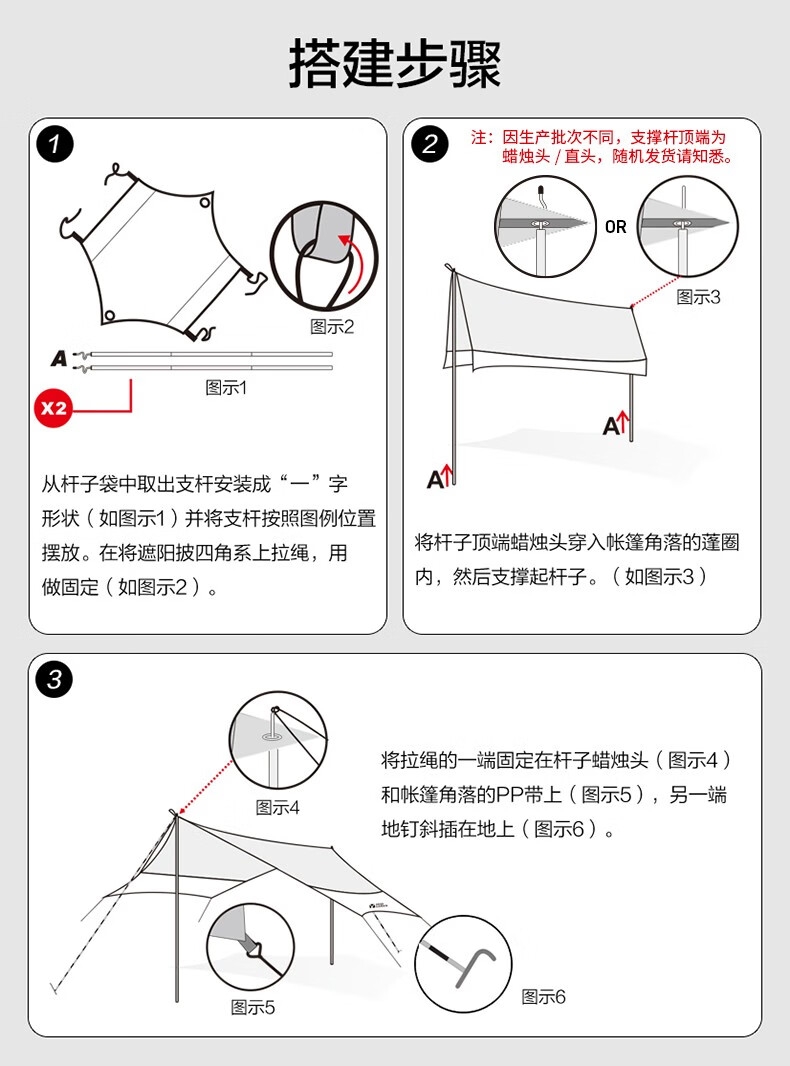 搭建步骤

1

图示2

A

图示1

X2

从杆子袋中取出支杆安装成“一”字形状（如图示1）并将支杆按照图例位置摆放。在将遮阳披四角系上拉绳，用做固定（如图示2）。

2

注：因生产批次不同，支撑杆顶端为蜡烛头 / 直头，随机发货请知悉。

OR

图示3

A

A

将杆子顶端蜡烛头穿入帐篷角落的蓬圈内，然后支撑起杆子。（如图示3）

3

图示4

将拉绳的一端固定在杆子蜡烛头（图示4）和帐篷角落的PP带上（图示5），另一端地钉斜插在地上（图示6）。

图示5

图示6