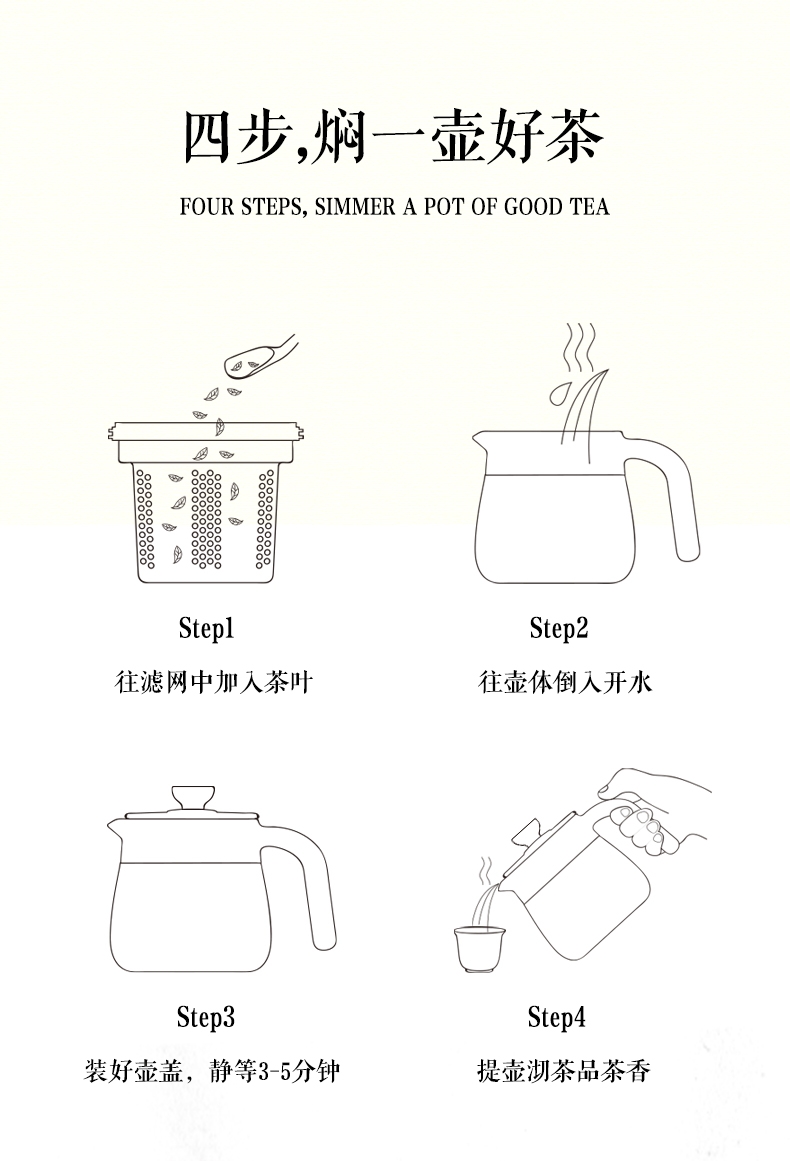 四步,焖一壶好茶

FOUR STEPS, SIMMER A POT OF GOOD TEA

Step1

往滤网中加入茶叶

Step2

往壶体倒入开水

Step3

装好壶盖，静等3-5分钟

Step4

提壶沏茶品茶香