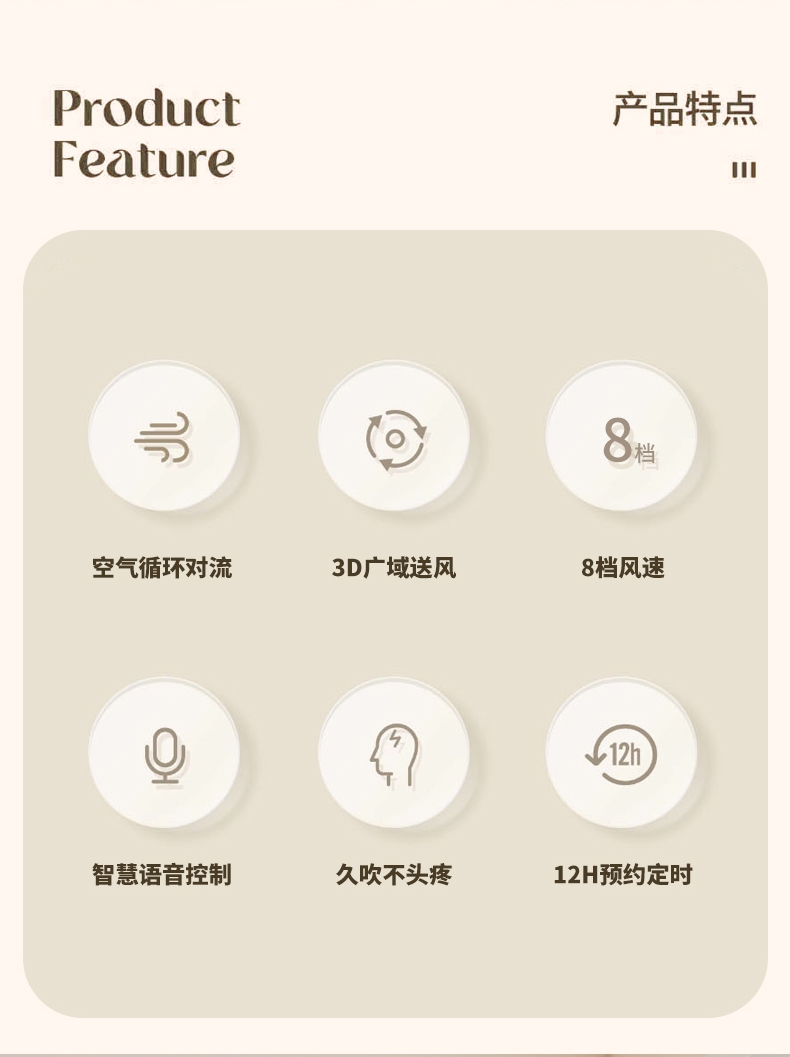 Product
Feature

产品特点

8档

空气循环对流

3D广域送风

8档风速

12h

智慧语音控制

久吹不头疼

12H预约定时