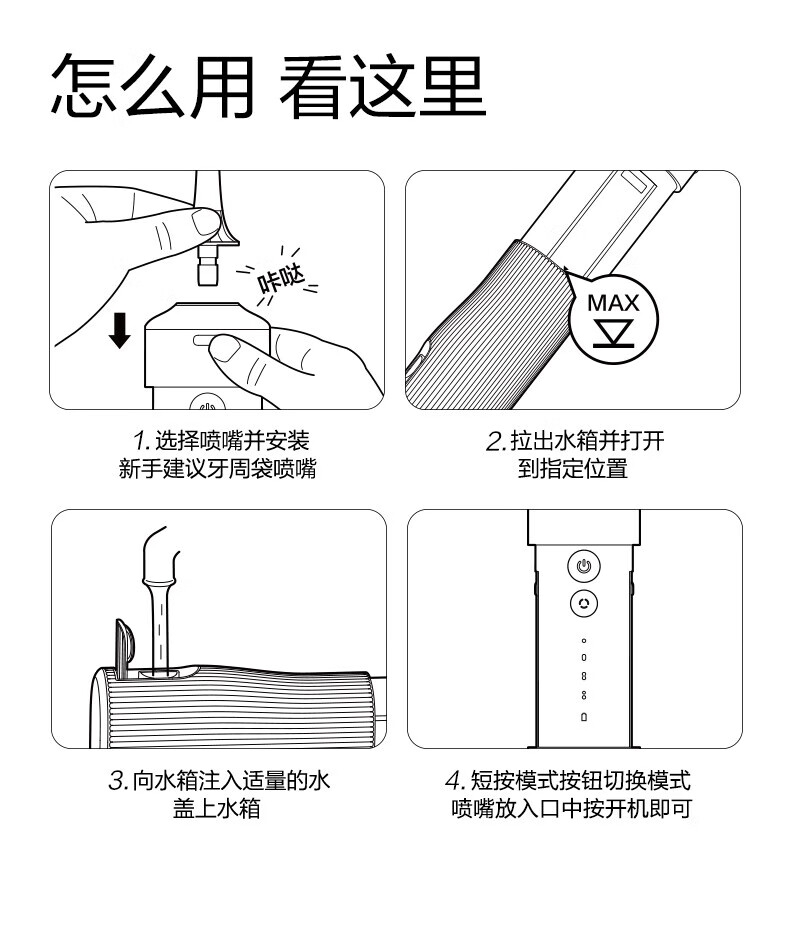 怎么用 看这里

咔哒

MAX

1. 选择喷嘴并安装
新手建议牙周袋喷嘴

2. 拉出水箱并打开
到指定位置

3. 向水箱注入适量的水
盖上水箱

4. 短按模式按钮切换模式
喷嘴放入口中按开机即可