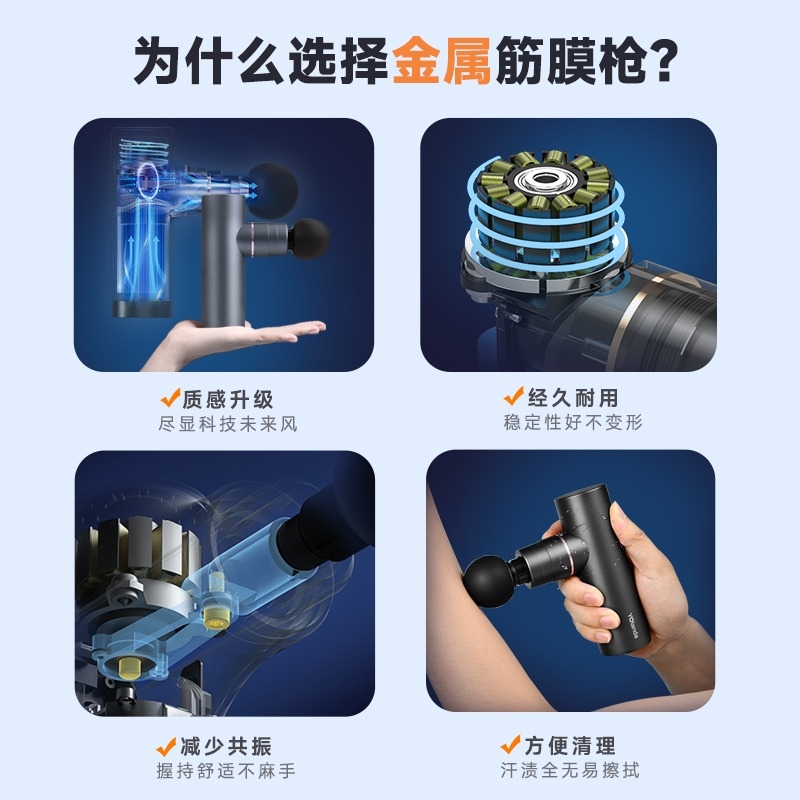 为什么选择金属筋膜枪?

✓质感升级
尽显科技未来风

✓经久耐用
稳定性好不变形

✓减少共振
握持舒适不麻手

Yolanda

✓方便清理
汗渍全无易擦拭