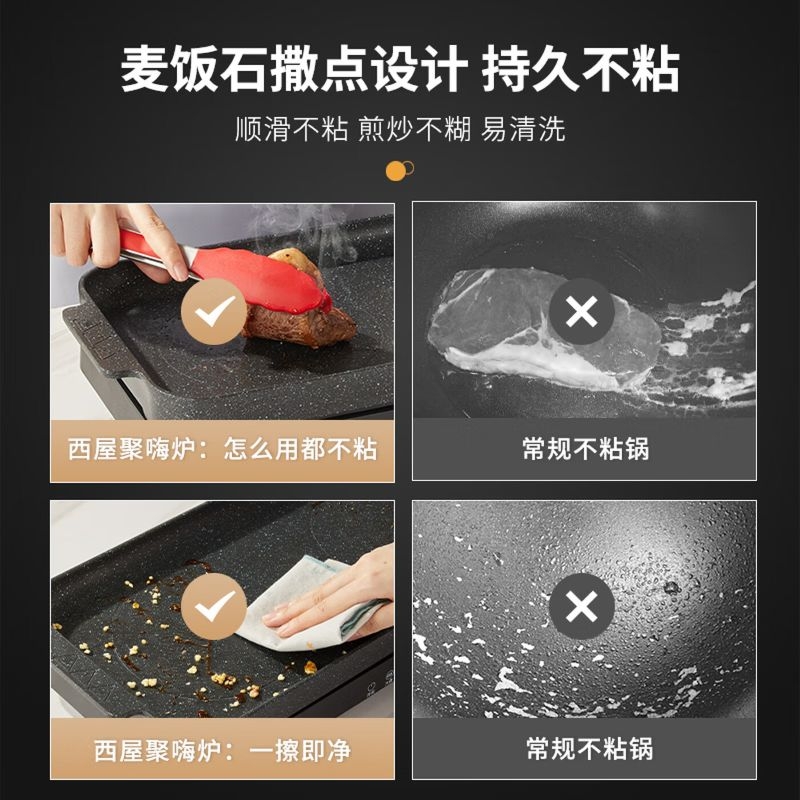 麦饭石撒点设计 持久不粘

顺滑不粘 煎炒不糊 易清洗

西屋聚嗨炉：怎么用都不粘

常规不粘锅

西屋聚嗨炉：一擦即净

常规不粘锅