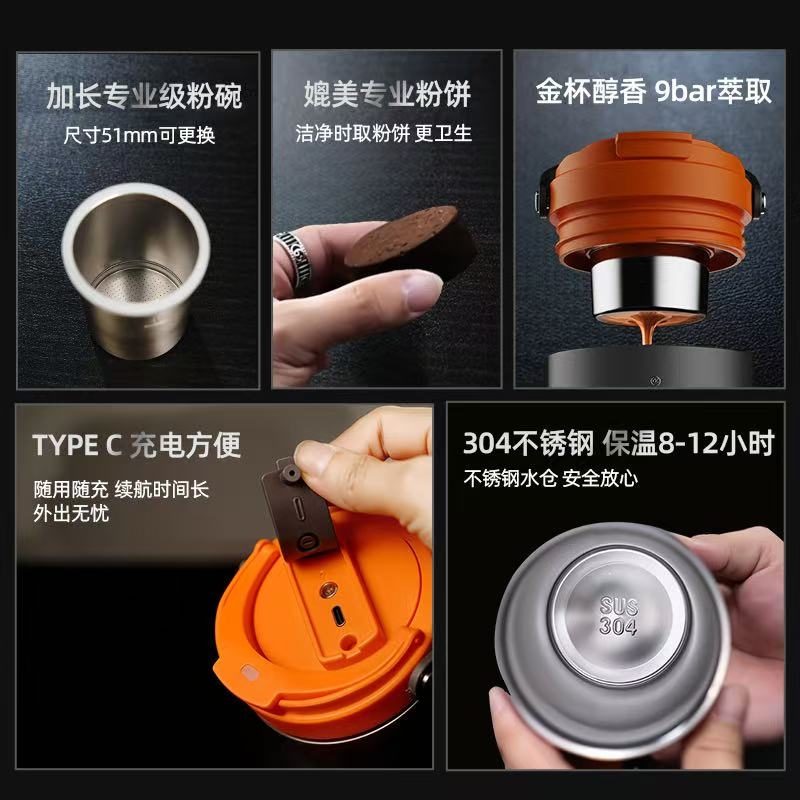 加长专业级粉碗
尺寸51mm可更换

媲美专业粉饼
洁净时取粉饼 更卫生

金杯醇香 9bar萃取

TYPE C 充电方便
随用随充 续航时间长
外出无忧

304不锈钢 保温8-12小时
不锈钢水仓 安全放心

SUS
304