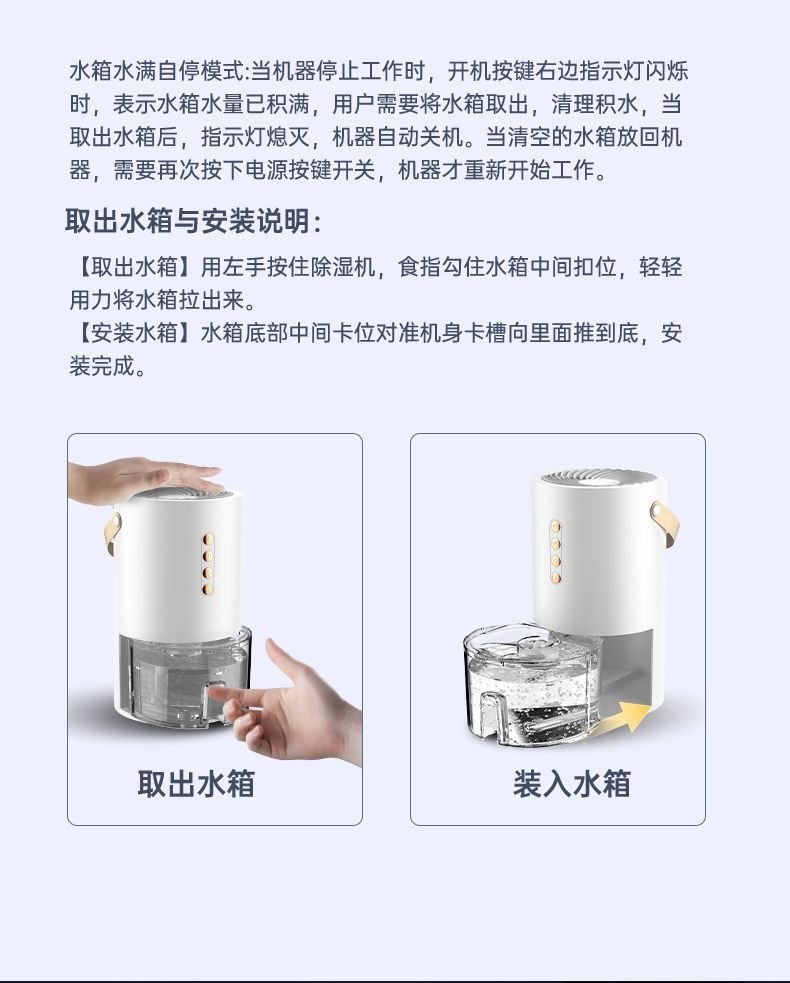 水箱水满自停模式:当机器停止工作时，开机按键右边指示灯闪烁时，表示水箱水量已积满，用户需要将水箱取出，清理积水，当取出水箱后，指示灯熄灭，机器自动关机。当清空的水箱放回机器，需要再次按下电源按键开关，机器才重新开始工作。

取出水箱与安装说明：

【取出水箱】用左手按住除湿机，食指勾住水箱中间扣位，轻轻用力将水箱拉出来。
【安装水箱】水箱底部中间卡位对准机身卡槽向里面推到底，安装完成。

取出水箱

装入水箱