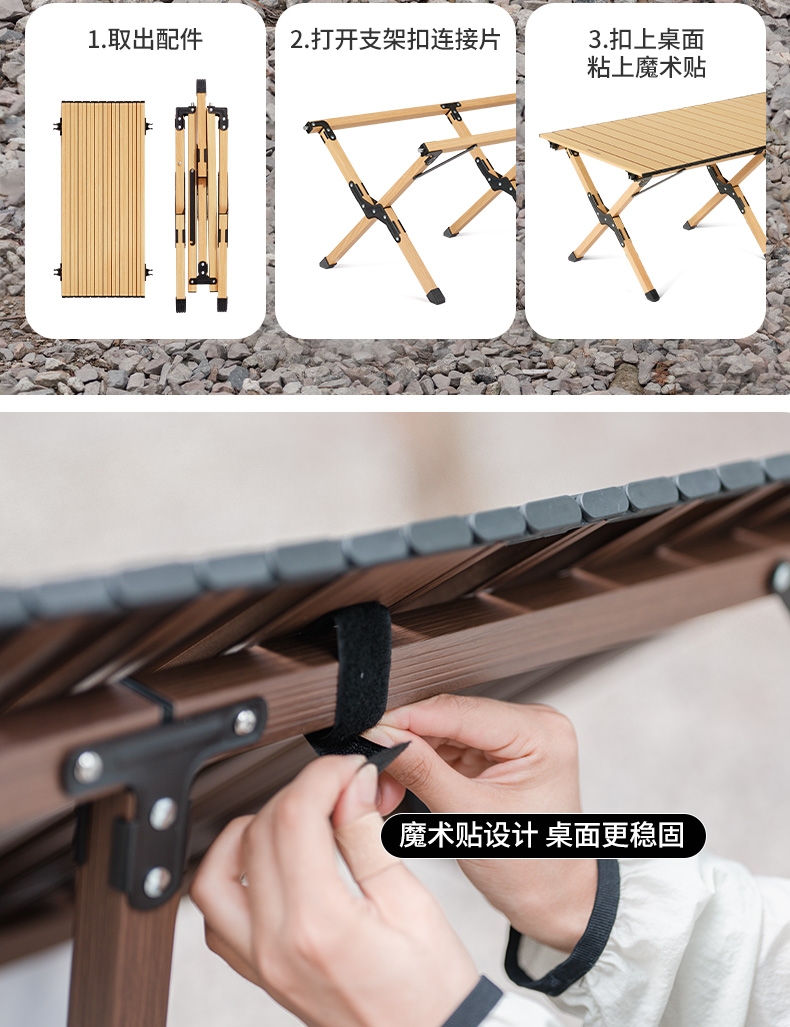 1.取出配件

2.打开支架扣连接片

3.扣上桌面
粘上魔术贴

魔术贴设计 桌面更稳固