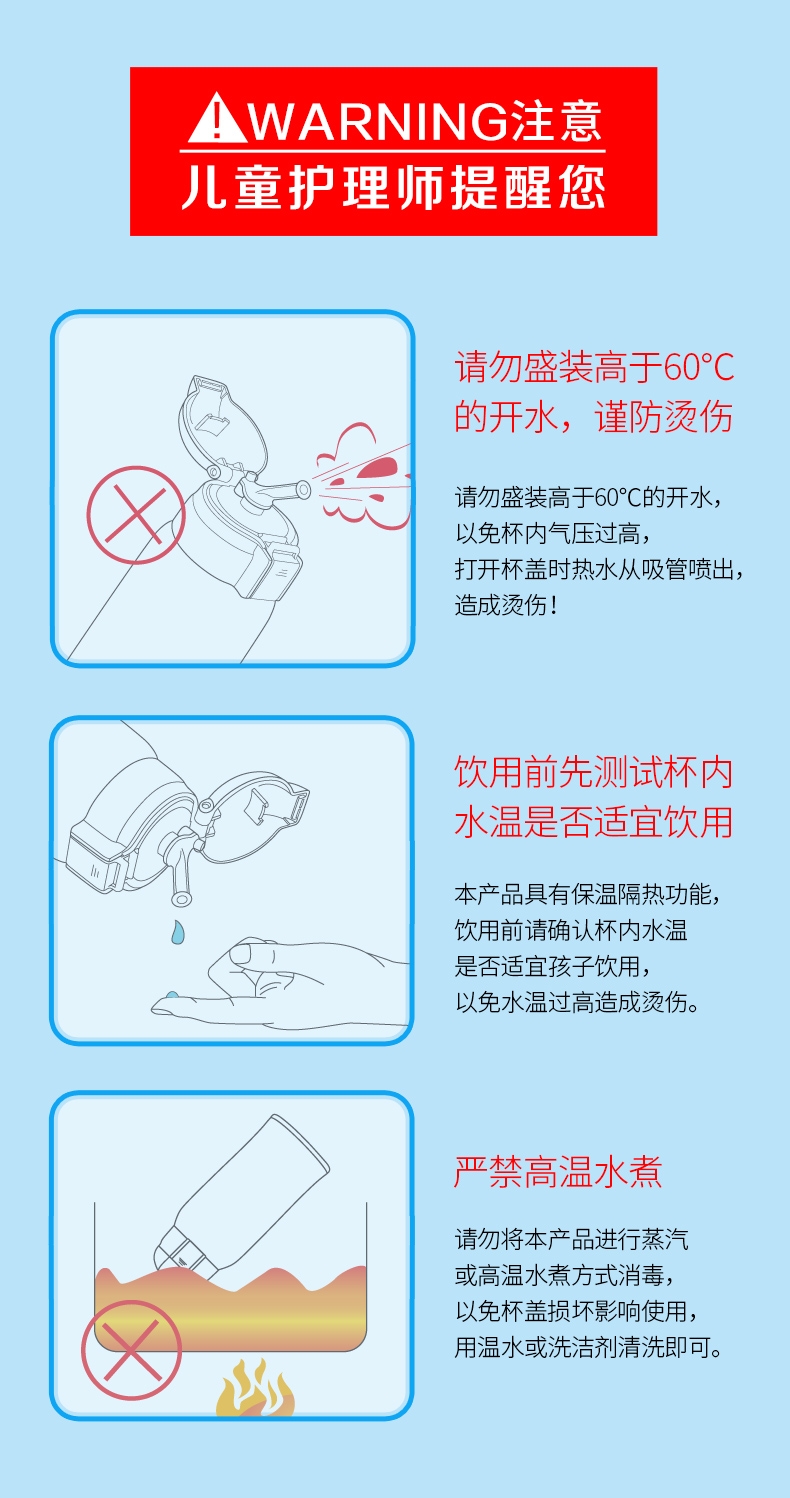 WARNING注意
儿童护理师提醒您

请勿盛装高于60°C的开水，谨防烫伤

请勿盛装高于60°C的开水，以免杯内气压过高，打开杯盖时热水从吸管喷出，造成烫伤！

饮用前先测试杯内水温是否适宜饮用

本产品具有保温隔热功能，饮用前请确认杯内水温是否适宜孩子饮用，以免水温过高造成烫伤。

严禁高温水煮

请勿将本产品进行蒸汽或高温水煮方式消毒，以免杯盖损坏影响使用，用温水或洗洁剂清洗即可。