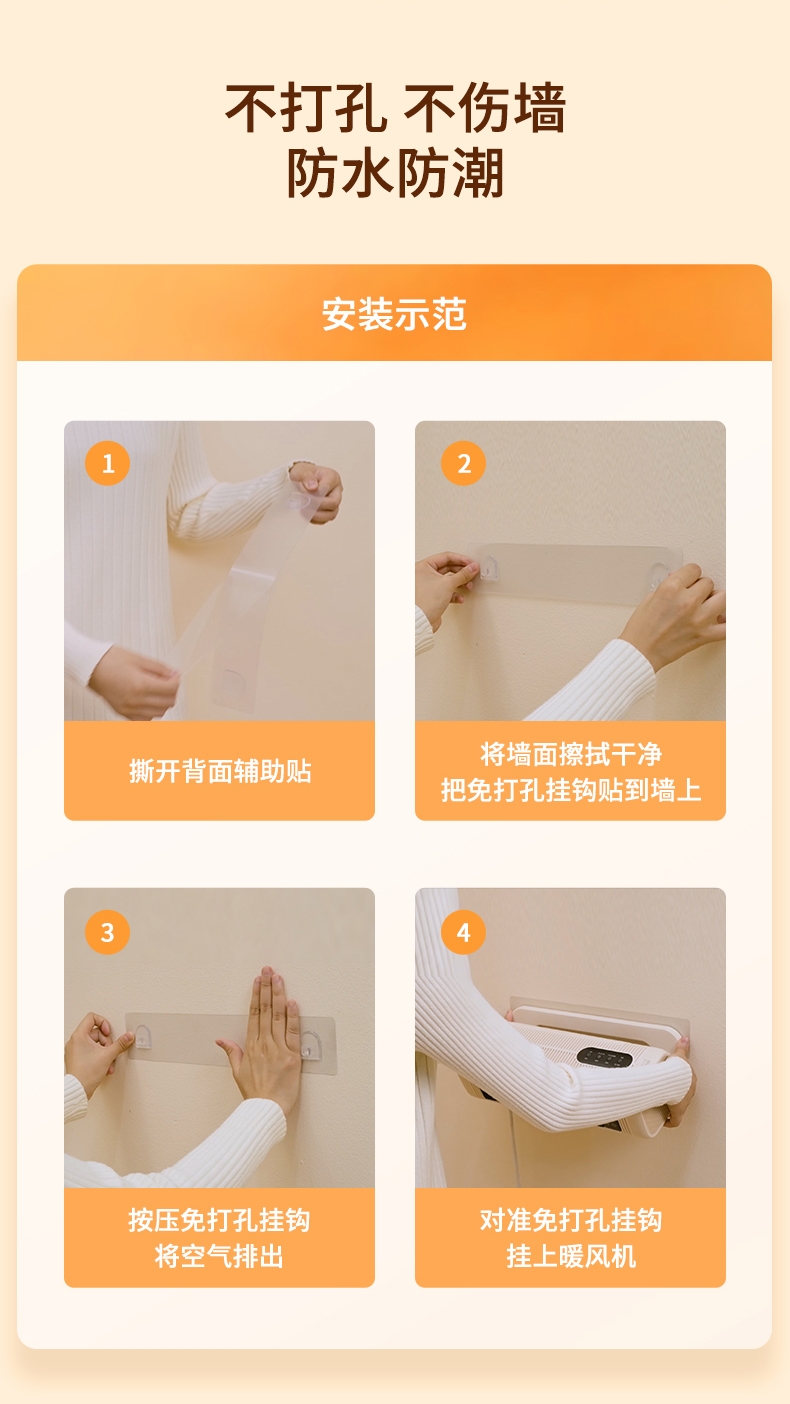 不打孔 不伤墙
防水防潮

安装示范

1

撕开背面辅助贴

2

将墙面擦拭干净
把免打孔挂钩贴到墙上

3

按压免打孔挂钩
将空气排出

4

对准免打孔挂钩
挂上暖风机