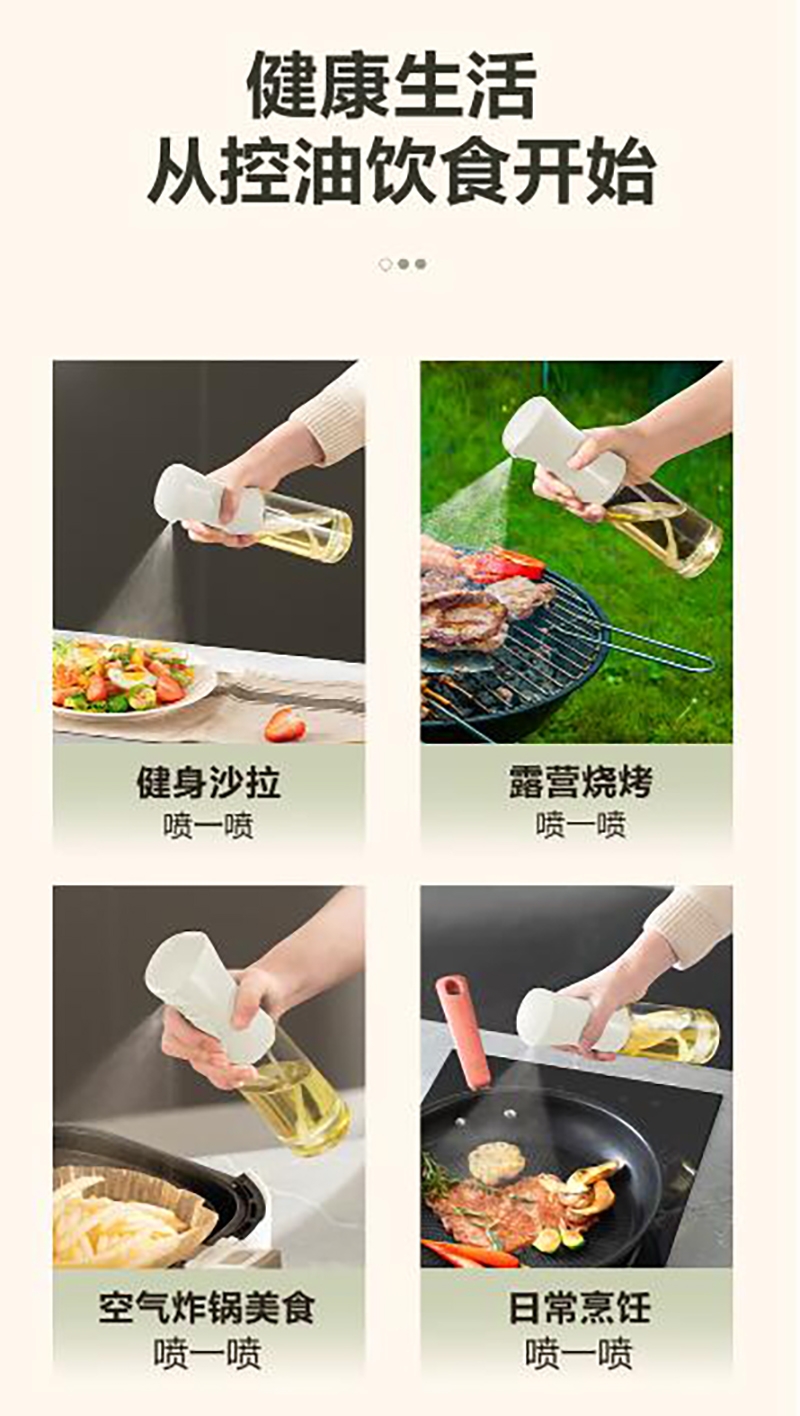 健康生活
从控油饮食开始

健身沙拉
喷一喷

露营烧烤
喷一喷

空气炸锅美食
喷一喷

日常烹饪
喷一喷