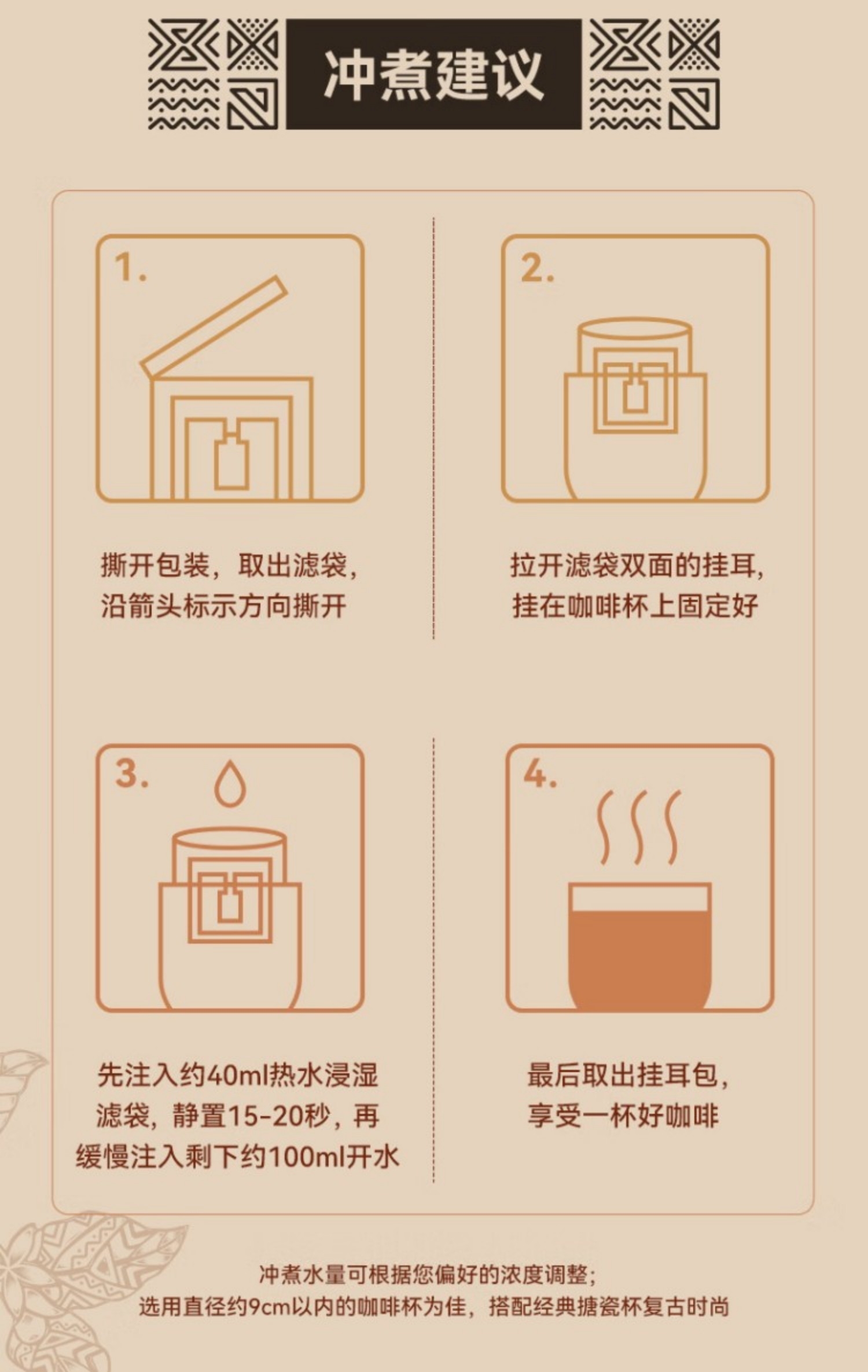 冲煮建议

1.

撕开包装，取出滤袋，沿箭头标示方向撕开

2.

拉开滤袋双面的挂耳，挂在咖啡杯上固定好

3.

先注入约40ml热水浸湿滤袋，静置15-20秒，再缓慢注入剩下约100ml开水

4.

最后取出挂耳包，享受一杯好咖啡

冲煮水量可根据您偏好的浓度调整；
选用直径约9cm以内的咖啡杯为佳，搭配经典搪瓷杯复古时尚