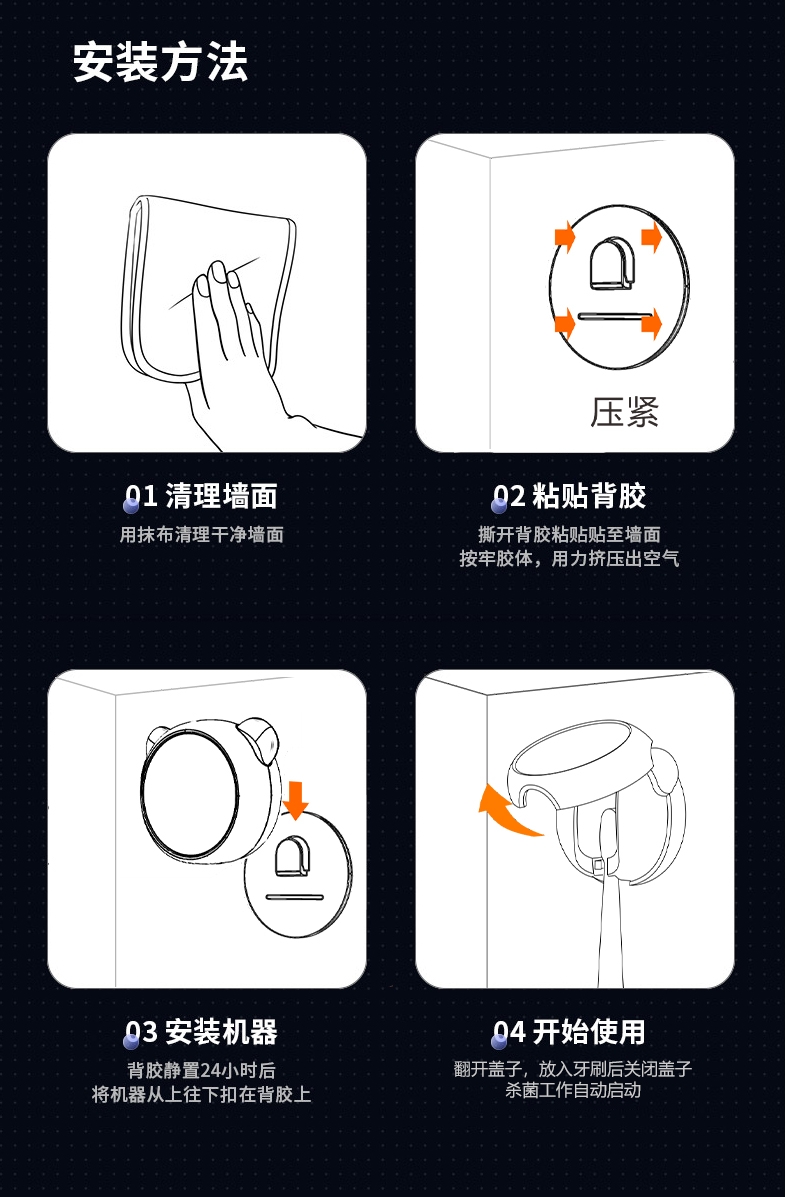 安装方法

压紧

01 清理墙面
用抹布清理干净墙面

02 粘贴背胶
撕开背胶粘贴至墙面
按牢胶体，用力挤压出空气

03 安装机器
背胶静置24小时后
将机器从上往下扣在背胶上

04 开始使用
翻开盖子，放入牙刷后关闭盖子
杀菌工作自动启动