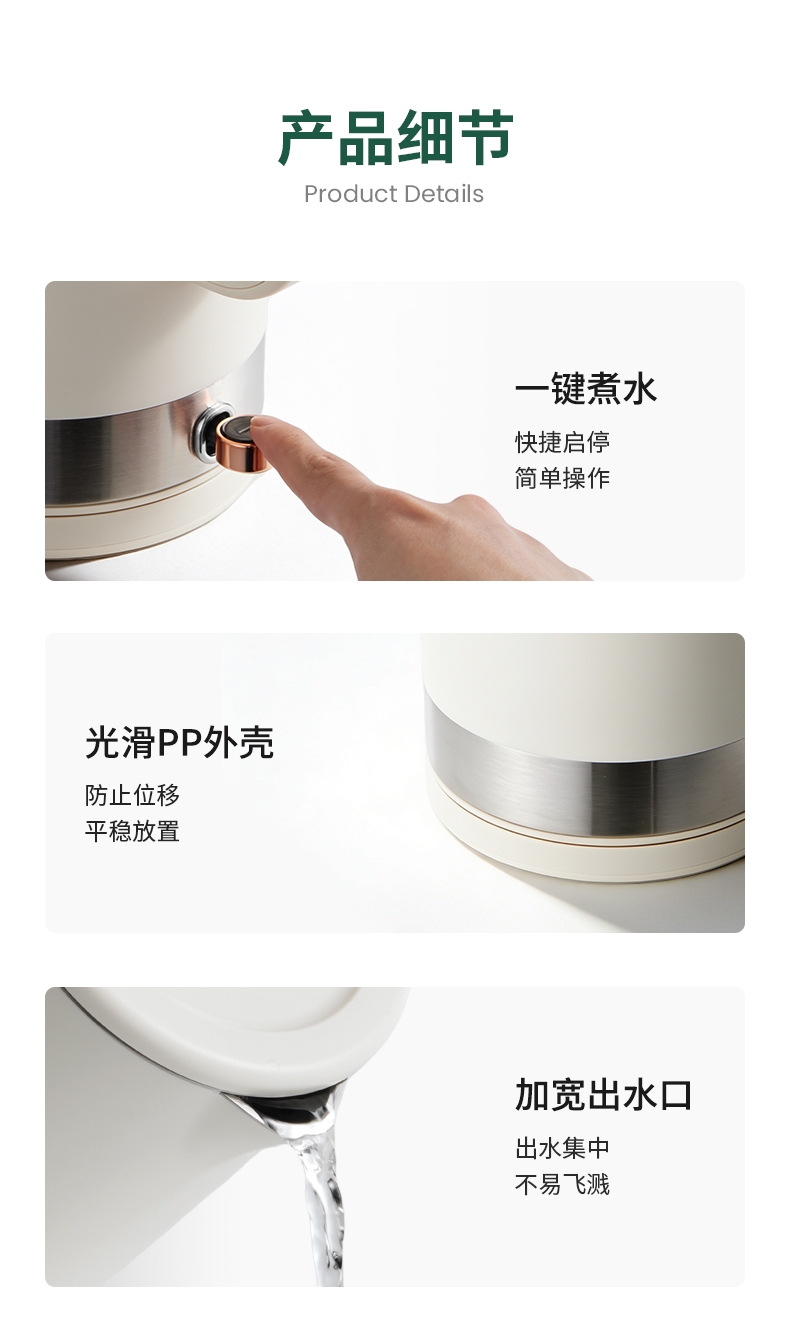 产品细节
Product Details

一键煮水
快捷启停
简单操作

光滑PP外壳
防止位移
平稳放置

加宽出水口
出水集中
不易飞溅