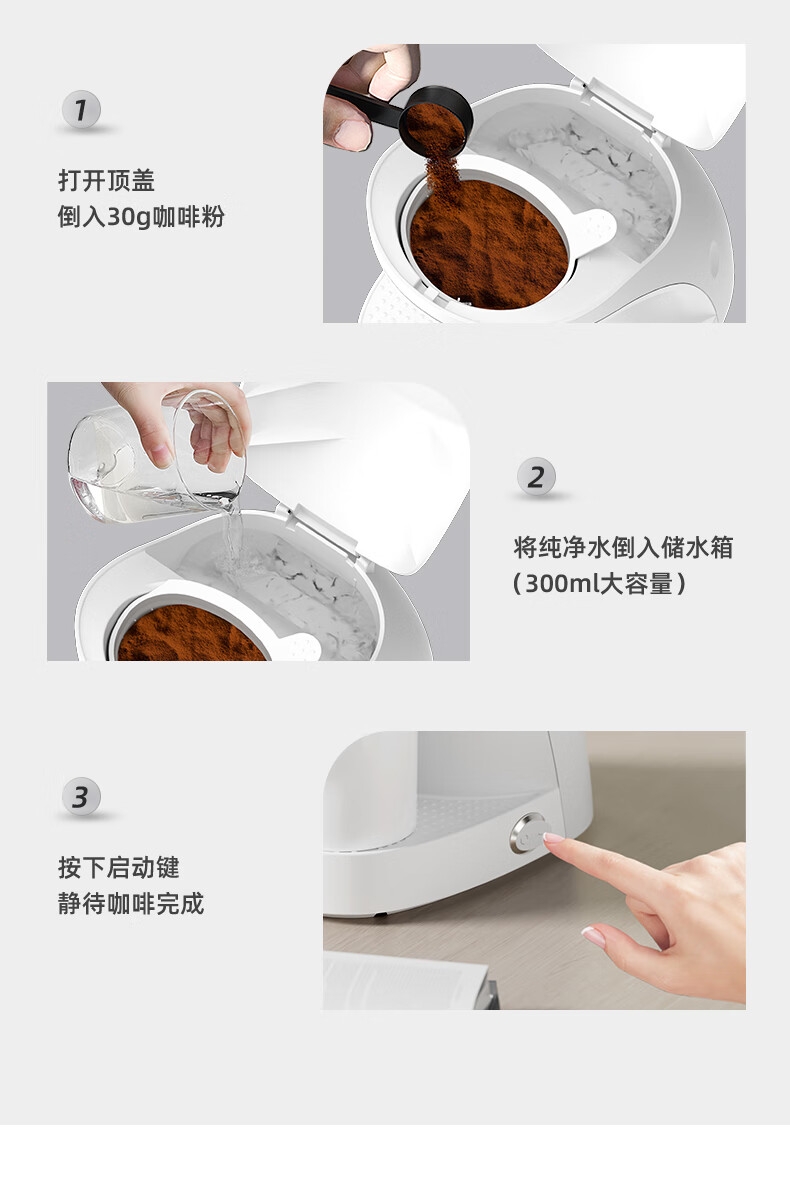 1

打开顶盖
倒入30g咖啡粉

2

将纯净水倒入储水箱
（300ml大容量）

3

按下启动键
静待咖啡完成