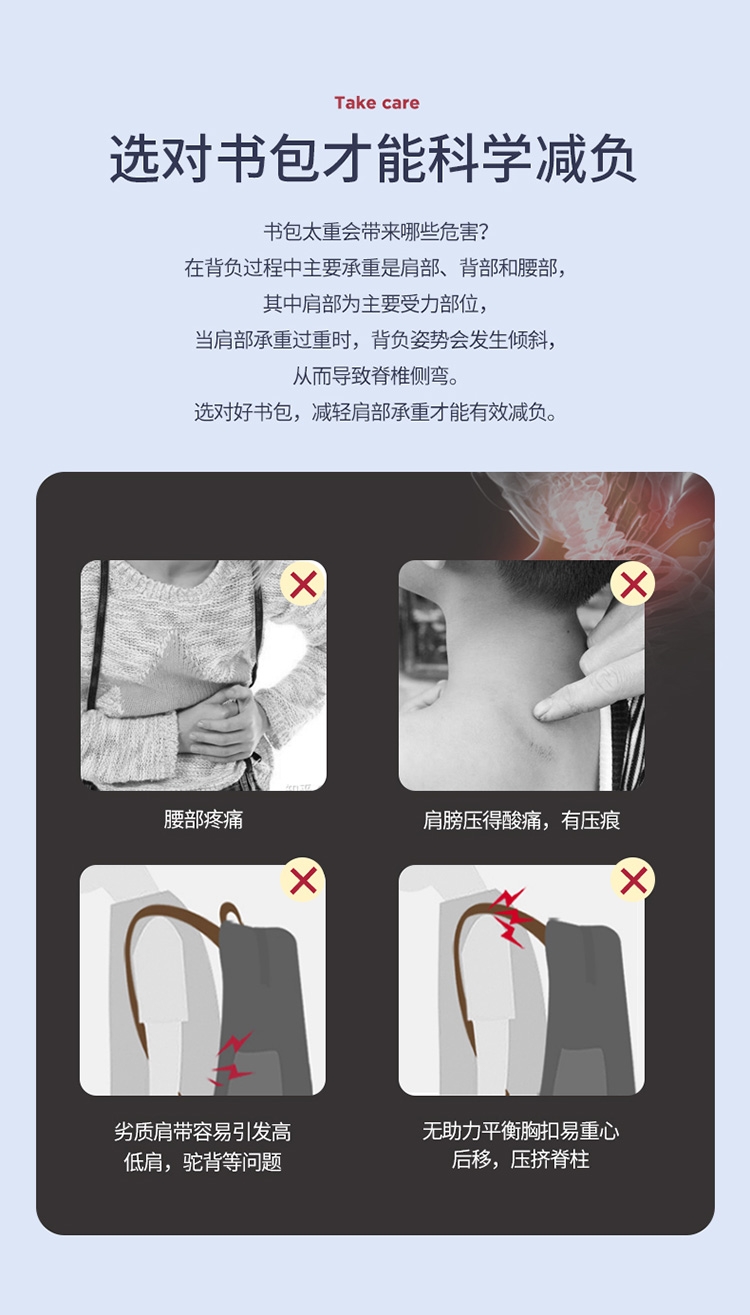 Take care

选对书包才能科学减负

书包太重会带来哪些危害?
在背负过程中主要承重是肩部、背部和腰部,
其中肩部为主要受力部位,
当肩部承重过重时,背负姿势会发生倾斜,
从而导致脊椎侧弯。
选对好书包,减轻肩部承重才能有效减负。

腰部疼痛

肩膀压得酸痛,有压痕

劣质肩带容易引发高低肩,驼背等问题

无助力平衡胸扣易重心后移,压挤脊柱