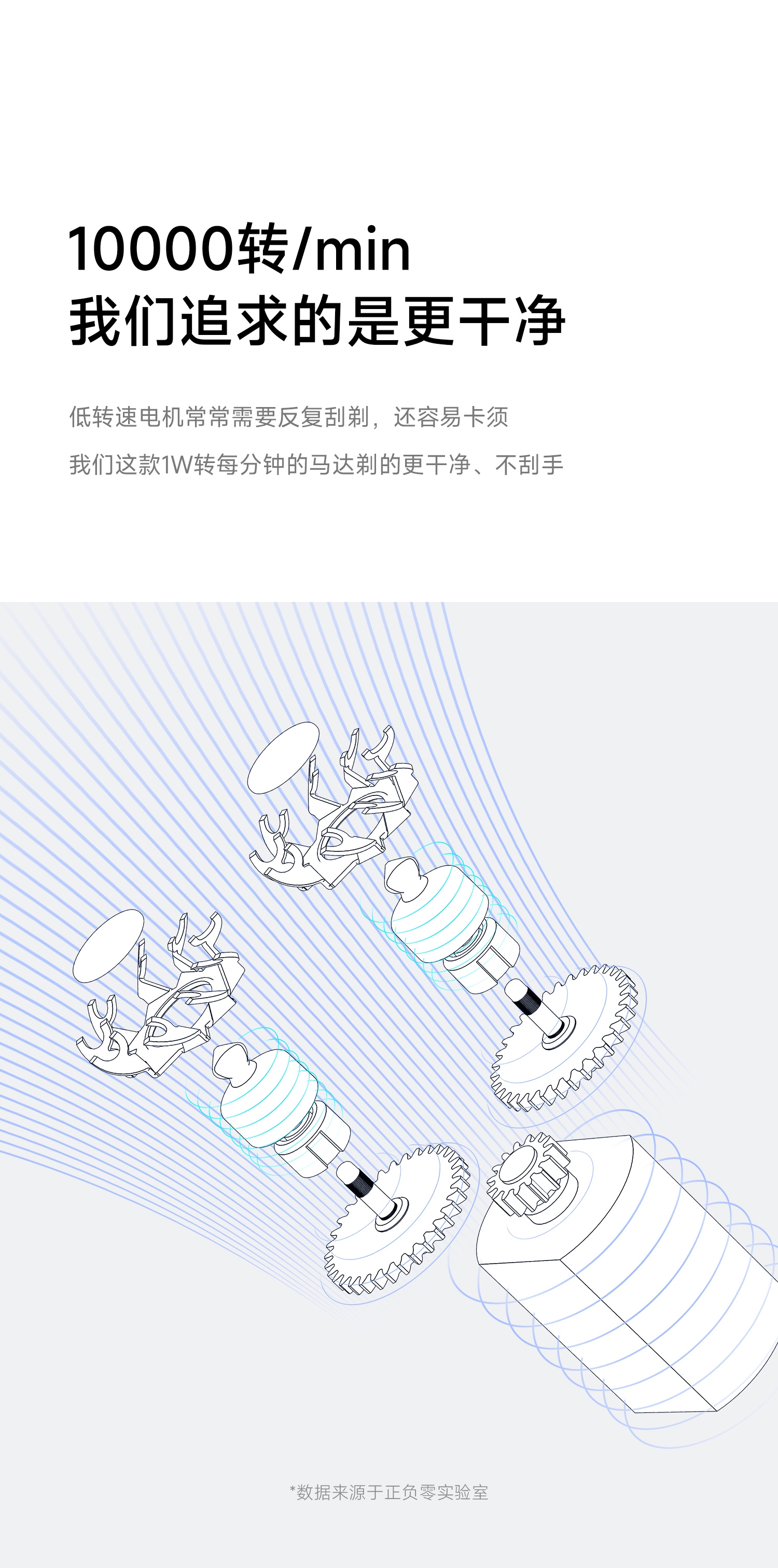 10000转/min
我们追求的是更干净

低转速电机常常需要反复刮剃，还容易卡须
我们这款1W转每分钟的马达剃的更干净、不刮手

*数据来源于正负零实验室