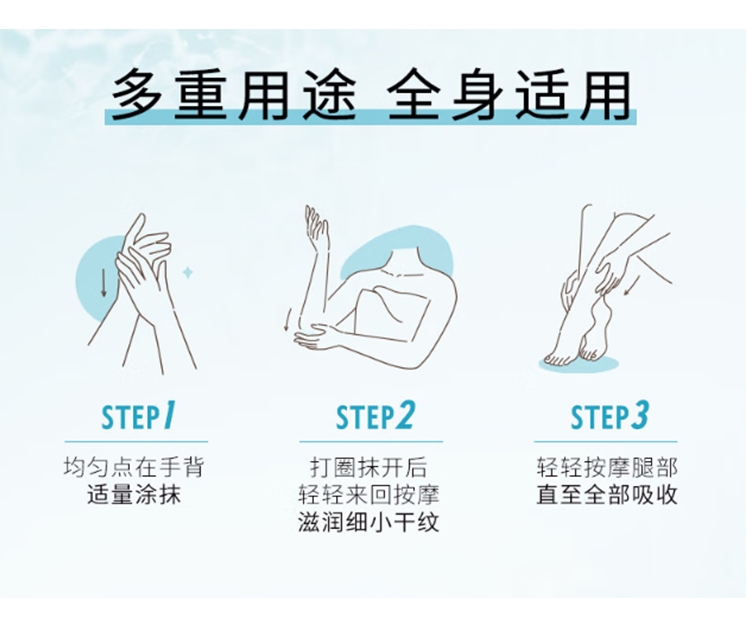 多重用途 全身适用

STEP1

均匀点在手背
适量涂抹

STEP2

打圈抹开后
轻轻来回按摩
滋润细小干纹

STEP3

轻轻按摩腿部
直至全部吸收