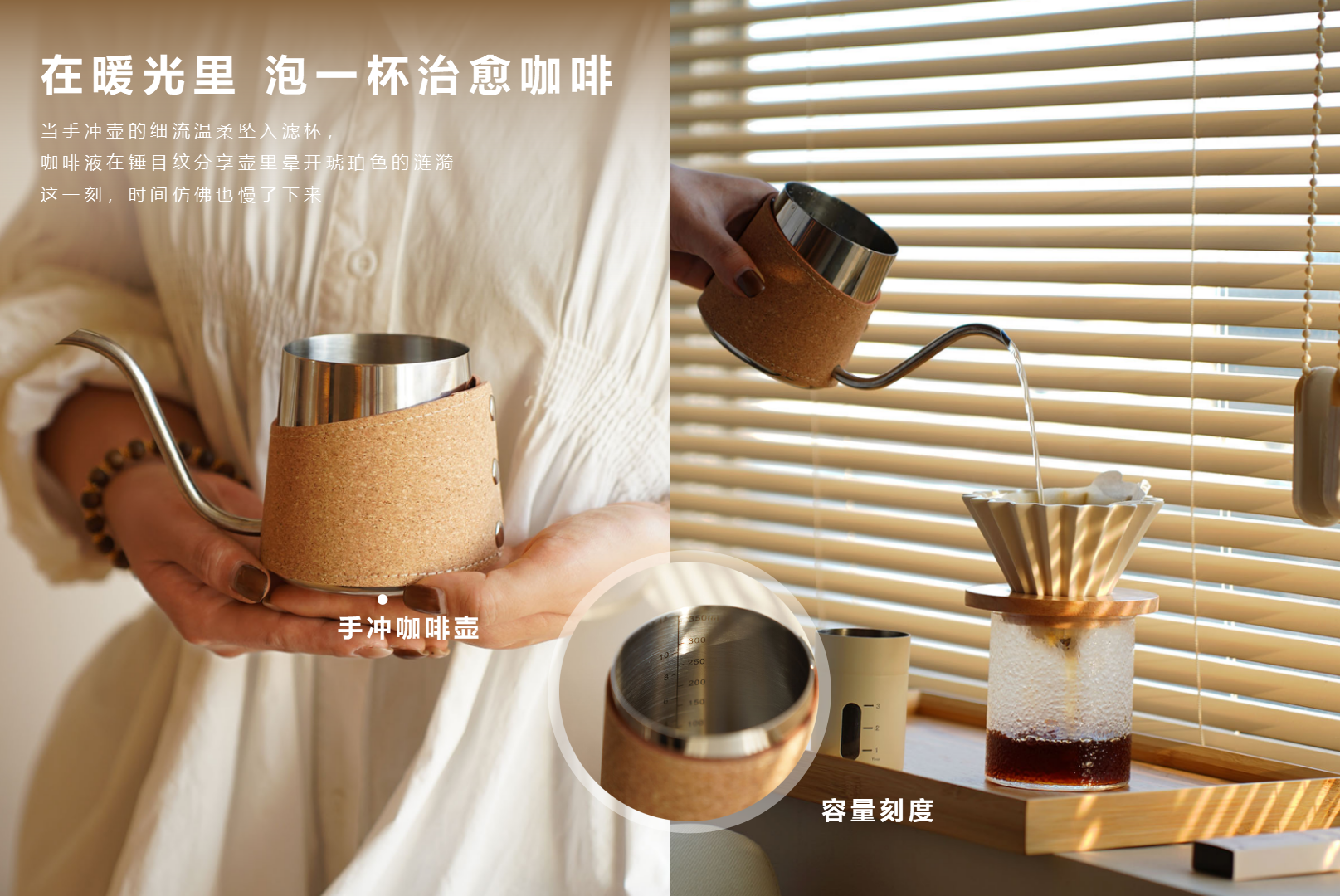 在暖光里 泡一杯治愈咖啡

当手冲壶的细流温柔坠入滤杯，
咖啡液在锤目纹分享壶里晕开琥珀色的涟漪
这一刻，时间仿佛也慢了下来

手冲咖啡壶

350ml
300
250
200
150
100
10
8
6

3
2
1

容量刻度