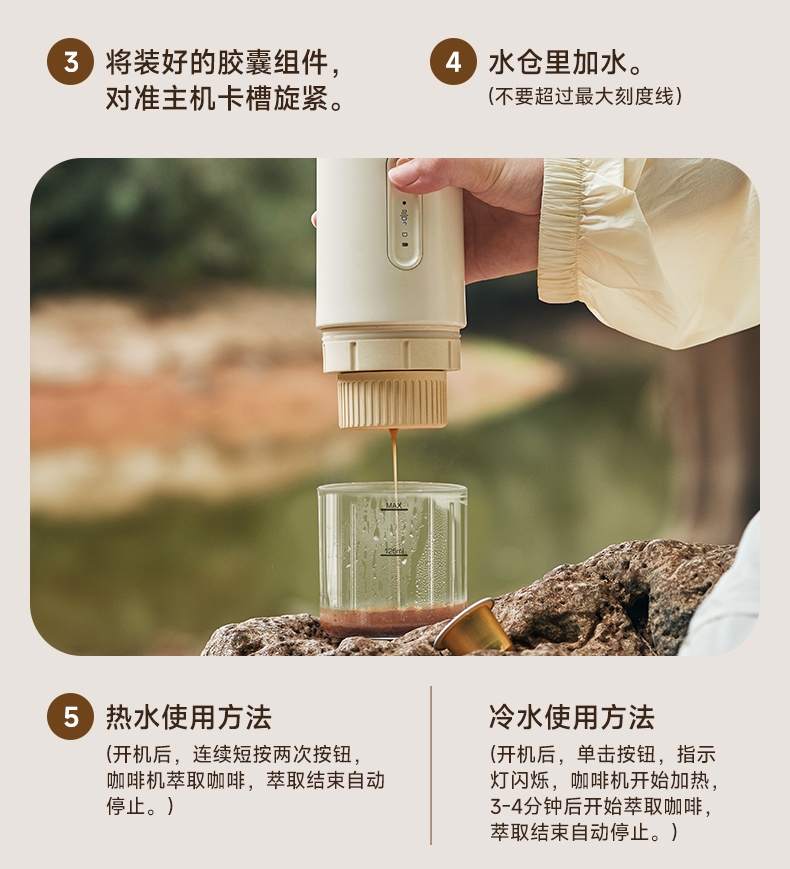 3 将装好的胶囊组件，对准主机卡槽旋紧。

4 水仓里加水。
（不要超过最大刻度线）

MAX
120ml

5 热水使用方法
（开机后，连续短按两次按钮，咖啡机萃取咖啡，萃取结束自动停止。）

冷水使用方法
（开机后，单击按钮，指示灯闪烁，咖啡机开始加热，3-4分钟后开始萃取咖啡，萃取结束自动停止。）