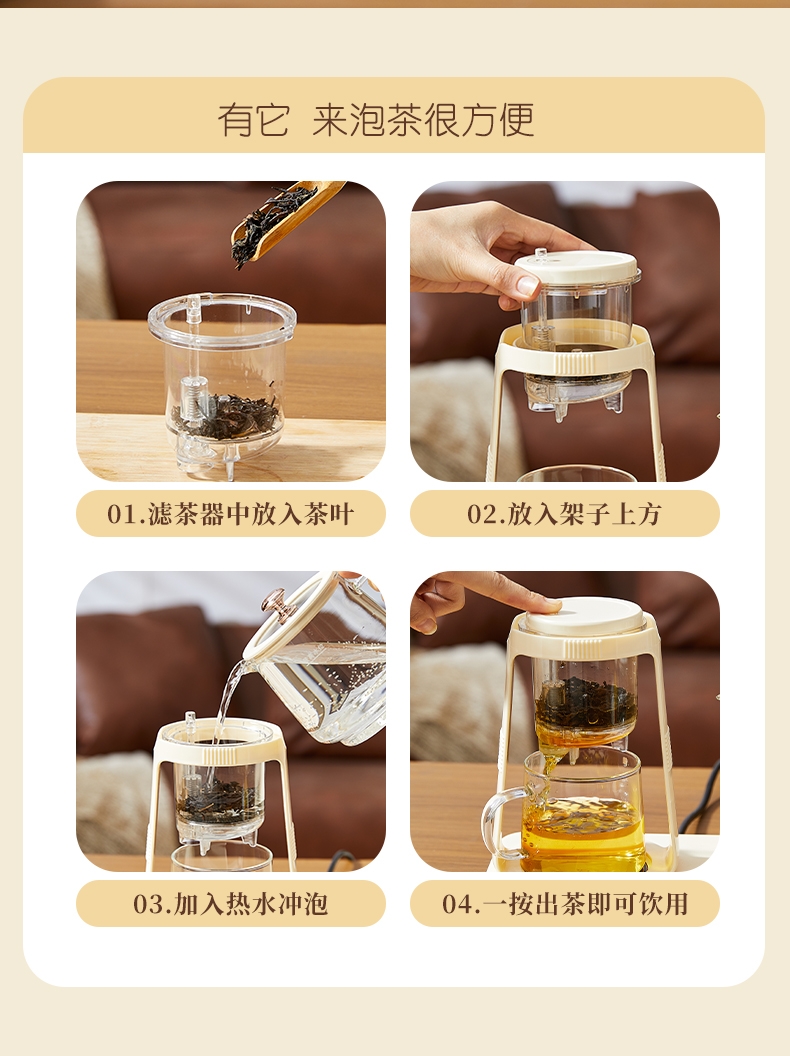 有它 来泡茶很方便

01.滤茶器中放入茶叶

02.放入架子上方

03.加入热水冲泡

04.一按出茶即可饮用