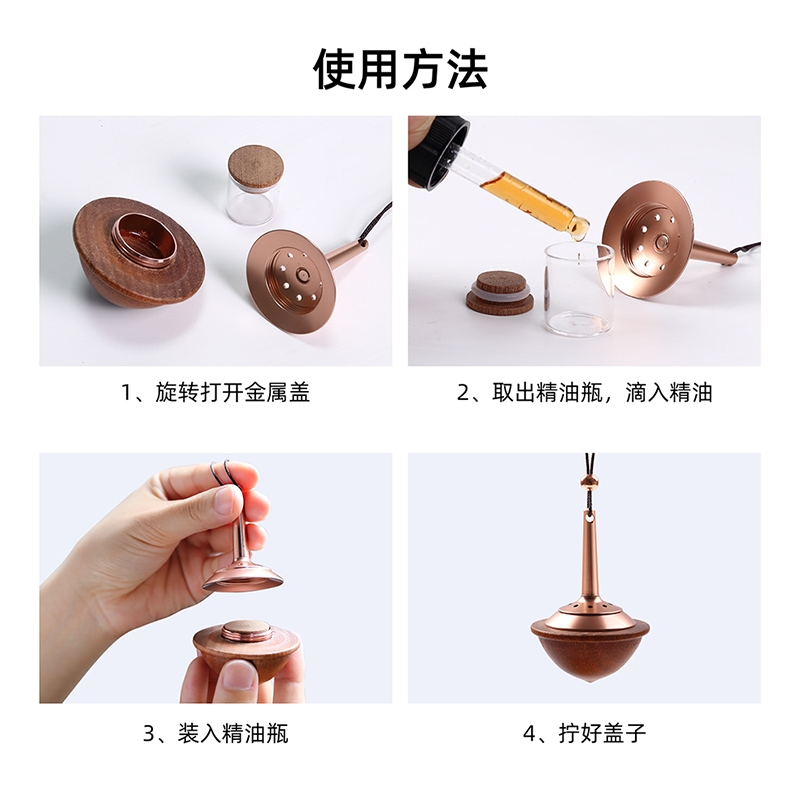 使用方法

1、旋转打开金属盖

2、取出精油瓶，滴入精油

3、装入精油瓶

4、拧好盖子