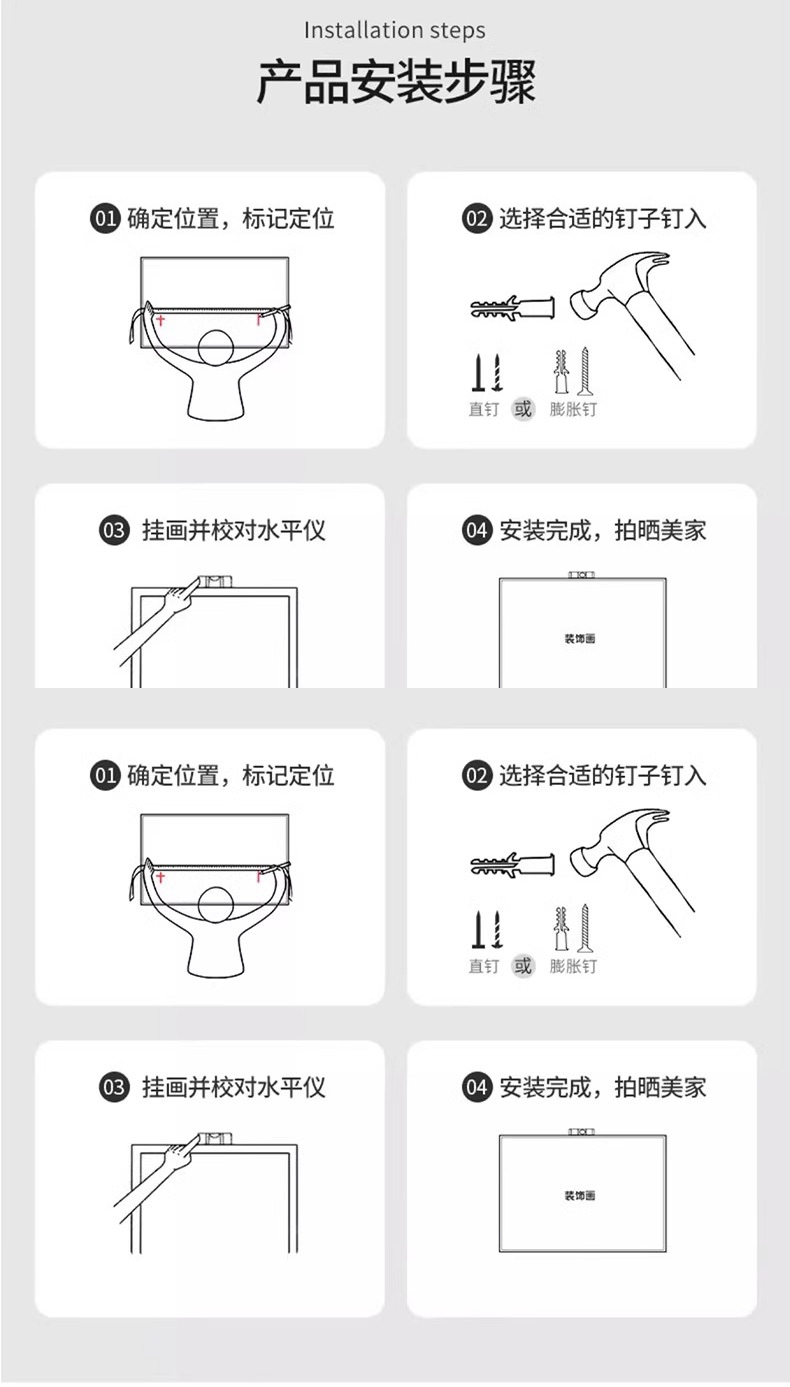 Installation steps
产品安装步骤

01 确定位置，标记定位

02 选择合适的钉子钉入

直钉 或 膨胀钉

03 挂画并校对水平仪

04 安装完成，拍晒美家

装饰画

01 确定位置，标记定位

02 选择合适的钉子钉入

直钉 或 膨胀钉

03 挂画并校对水平仪

04 安装完成，拍晒美家

装饰画