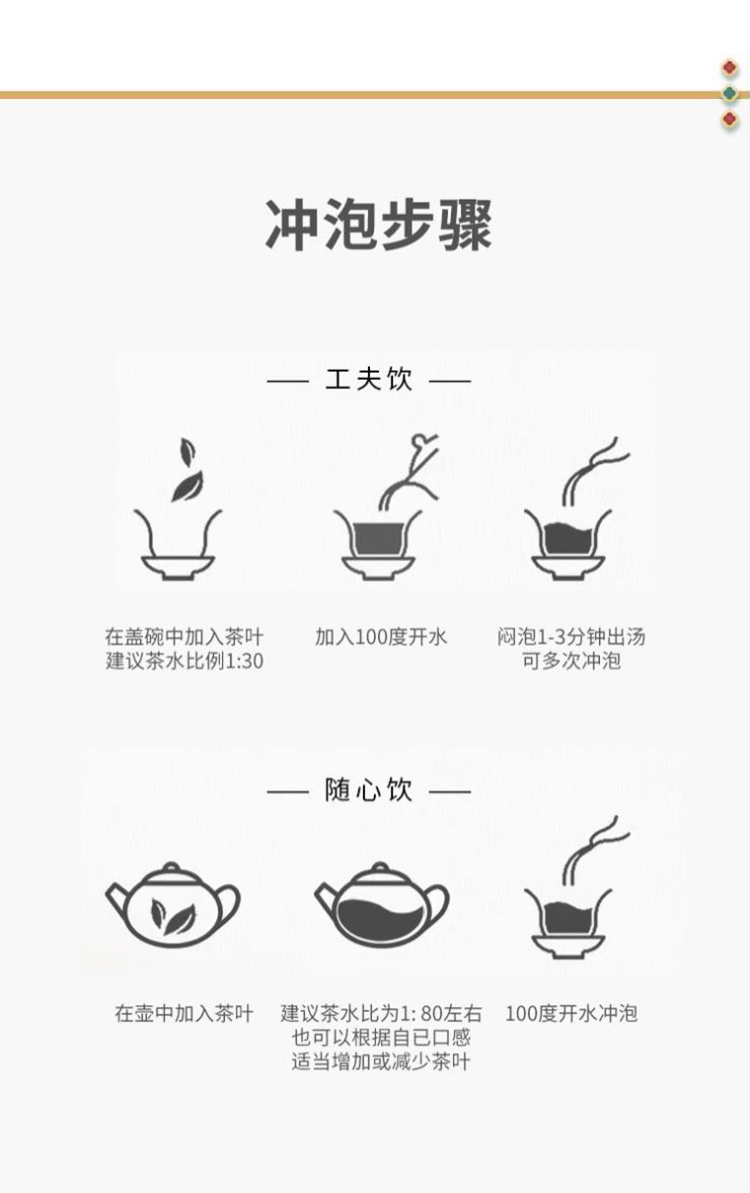 冲泡步骤

— 工夫饮 —

在盖碗中加入茶叶
建议茶水比例1:30

加入100度开水

闷泡1-3分钟出汤
可多次冲泡

— 随心饮 —

在壶中加入茶叶

建议茶水比为1: 80左右
也可以根据自已口感
适当增加或减少茶叶

100度开水冲泡