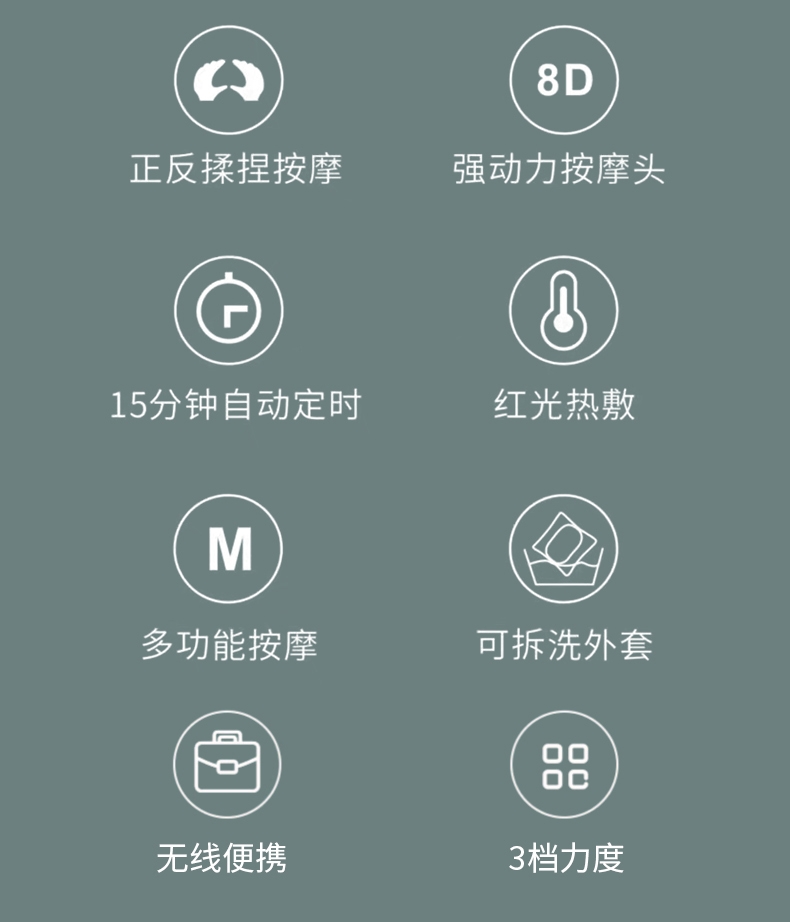 正反揉捏按摩

8D

强动力按摩头

15分钟自动定时

红光热敷

M

多功能按摩

可拆洗外套

无线便携

3档力度