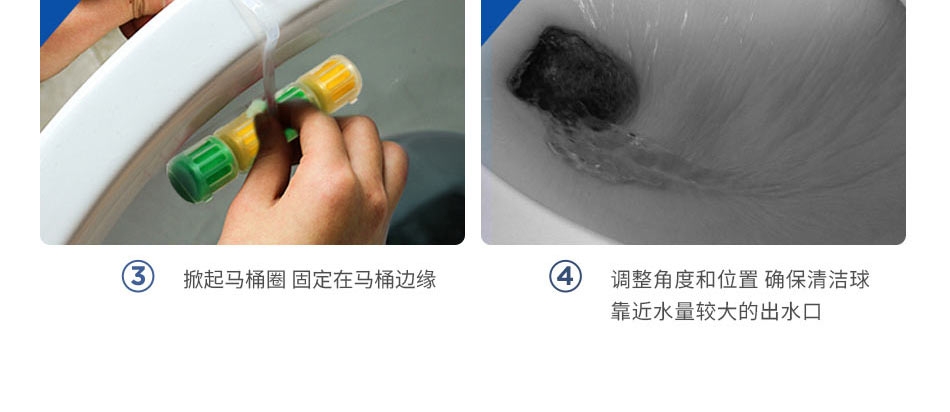 ③ 掀起马桶圈 固定在马桶边缘

④ 调整角度和位置 确保清洁球靠近水量较大的出水口