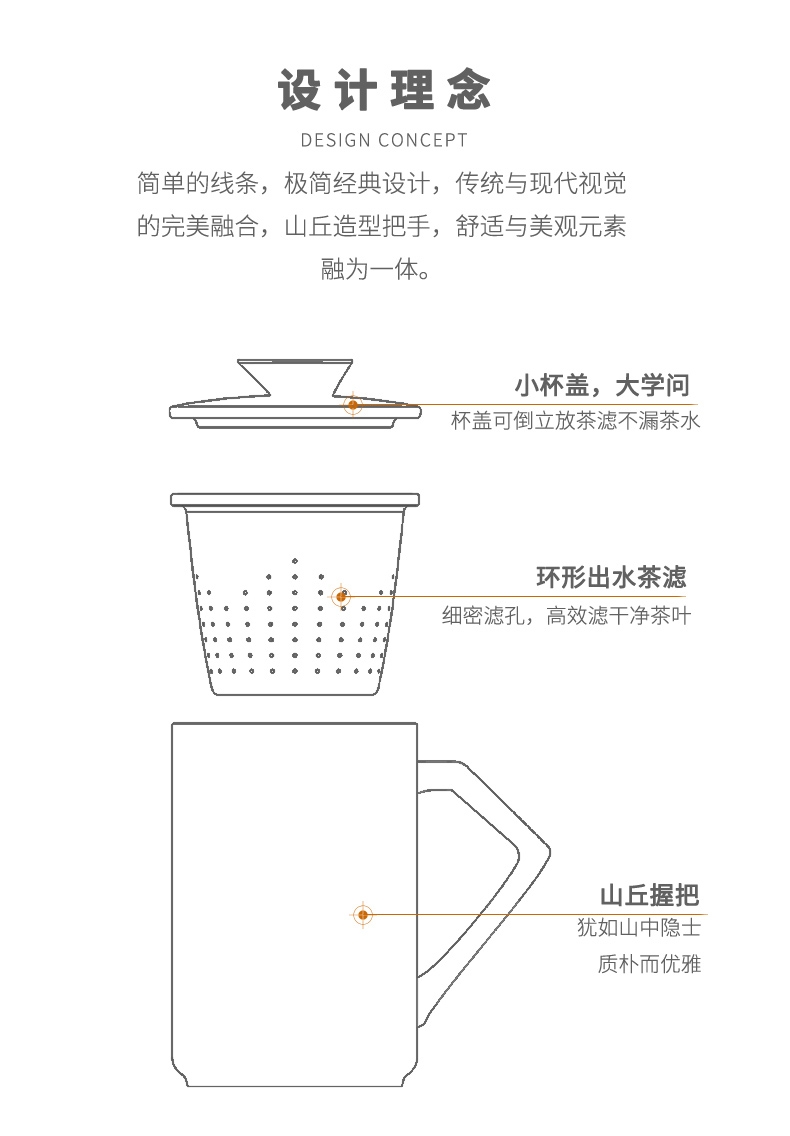 设计理念

DESIGN CONCEPT

简单的线条，极简经典设计，传统与现代视觉的完美融合，山丘造型把手，舒适与美观元素融为一体。

小杯盖，大学问

杯盖可倒立放茶滤不漏茶水

环形出水茶滤

细密滤孔，高效滤干净茶叶

山丘握把

犹如山中隐士

质朴而优雅