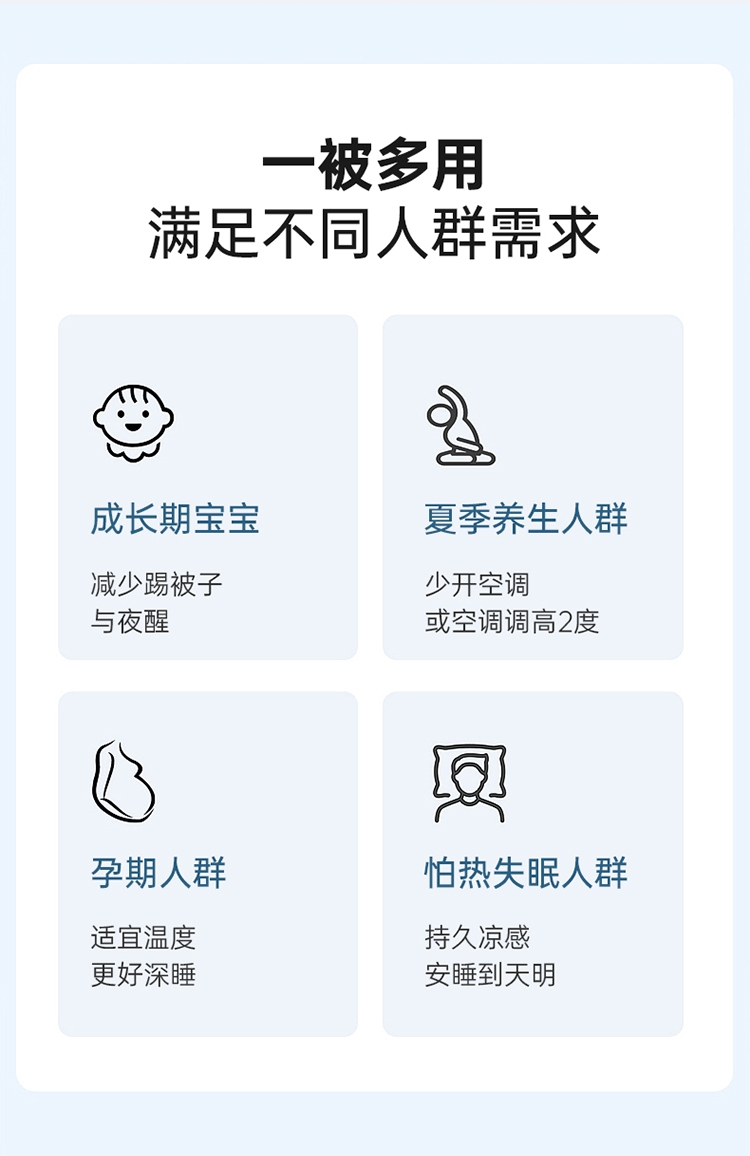 一被多用
满足不同人群需求

成长期宝宝

减少踢被子
与夜醒

夏季养生人群

少开空调
或空调调高2度

孕期人群

适宜温度
更好深睡

怕热失眠人群

持久凉感
安睡到天明