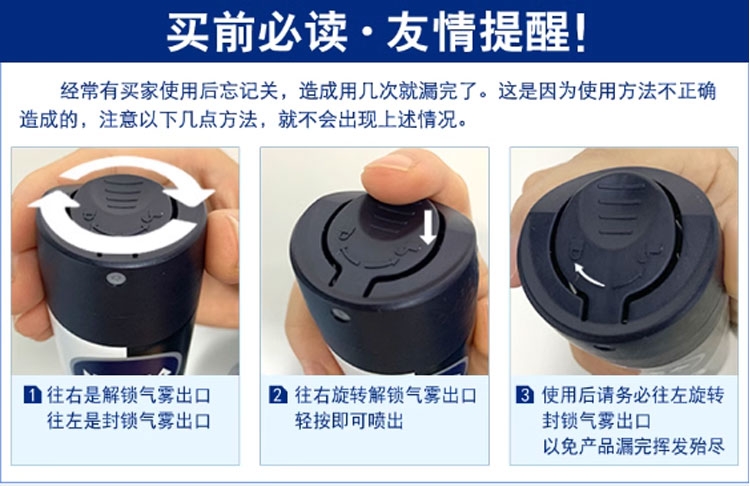 买前必读·友情提醒!

经常有买家使用后忘记关，造成用几次就漏完了。这是因为使用方法不正确造成的，注意以下几点方法，就不会出现上述情况。

1 往右是解锁气雾出口
往左是封锁气雾出口

2 往右旋转解锁气雾出口
轻按即可喷出

3 使用后请务必往左旋转
封锁气雾出口
以免产品漏完挥发殆尽