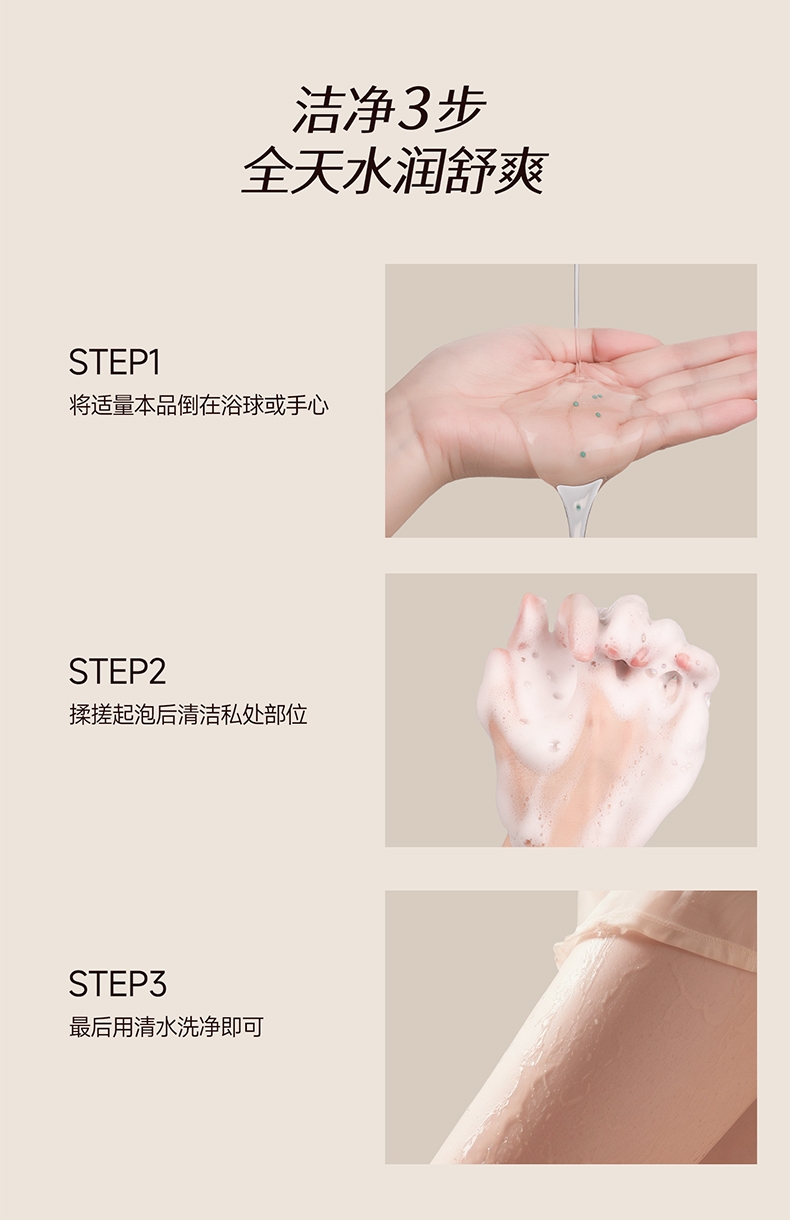 洁净3步
全天水润舒爽

STEP1
将适量本品倒在浴球或手心

STEP2
揉搓起泡后清洁私处部位

STEP3
最后用清水洗净即可