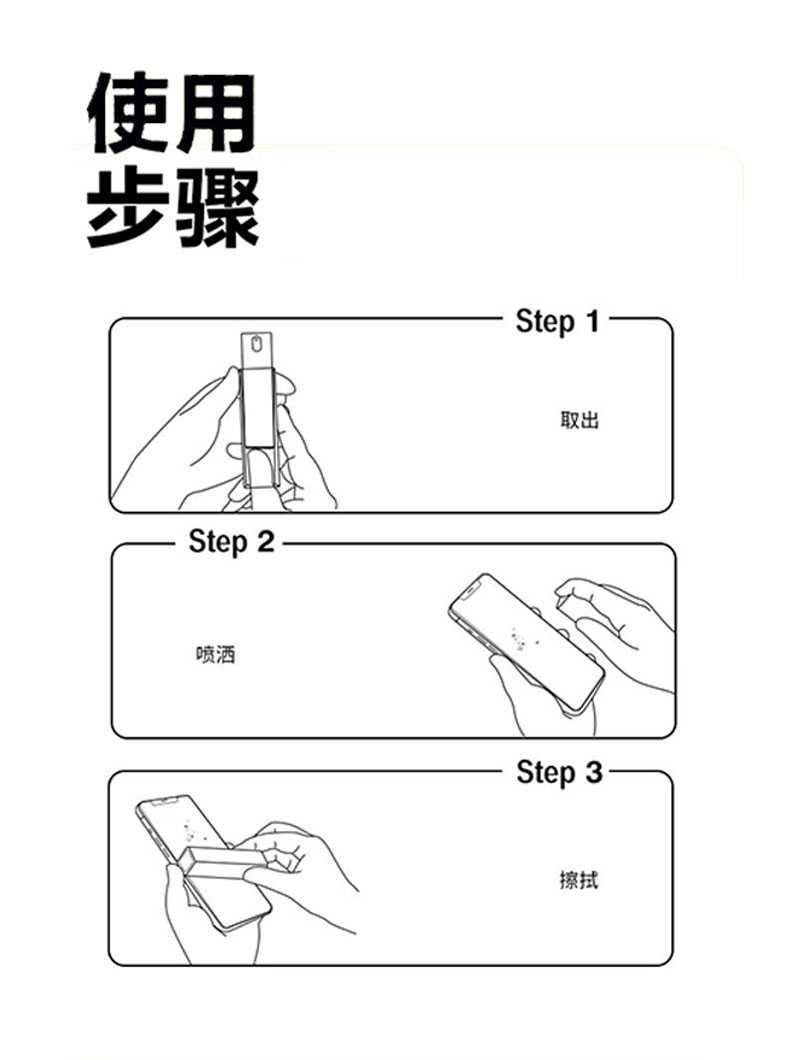 使用
步骤

Step 1

取出

Step 2

喷洒

Step 3

擦拭