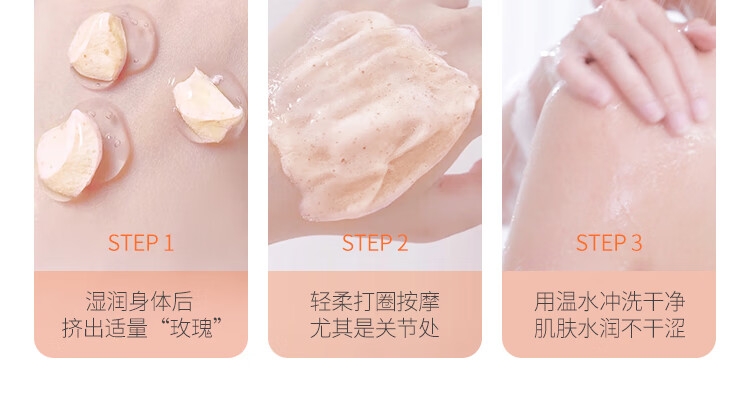 STEP 1

湿润身体后
挤出适量“玫瑰”

STEP 2

轻柔打圈按摩
尤其是关节处

STEP 3

用温水冲洗干净
肌肤水润不干涩