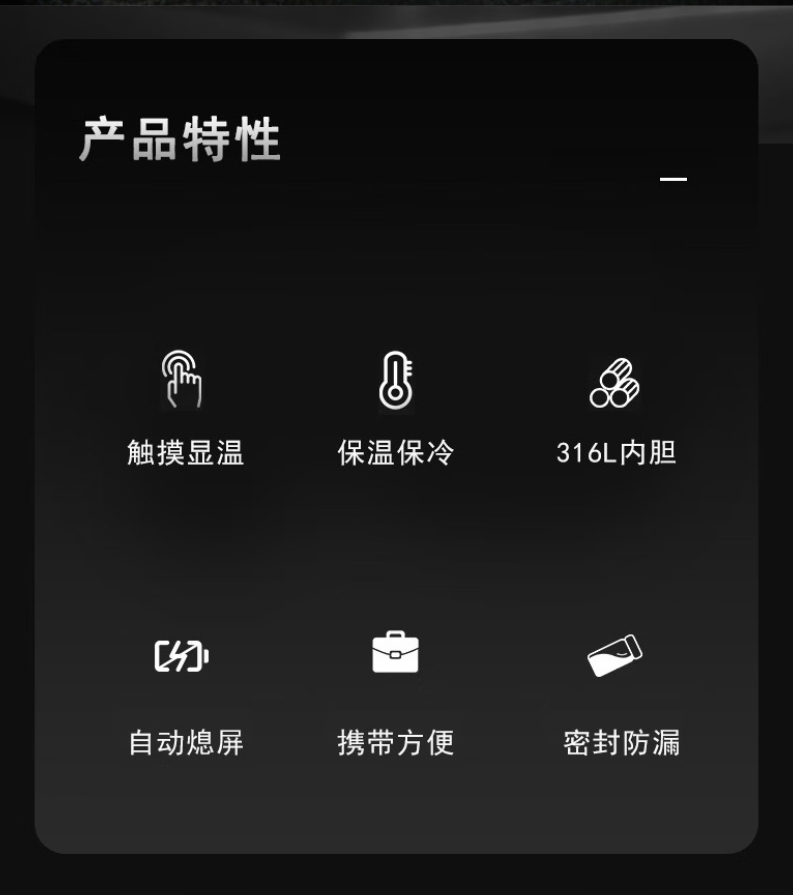 产品特性

触摸显温

保温保冷

316L内胆

自动熄屏

携带方便

密封防漏