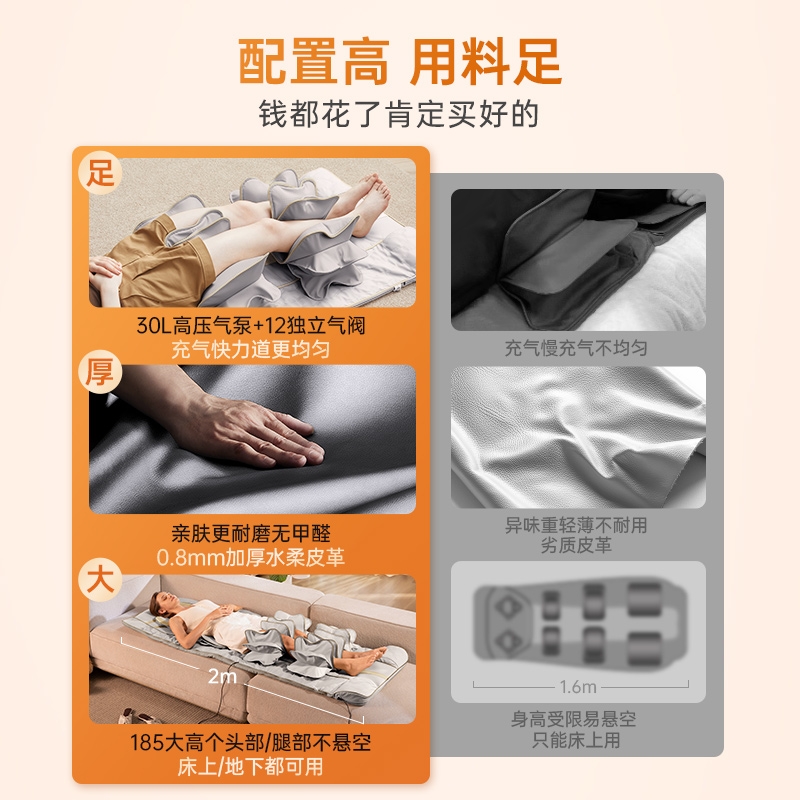 配置高 用料足
钱都花了肯定买好的

足
30L高压气泵+12独立气阀
充气快力道更均匀

厚
亲肤更耐磨无甲醛
0.8mm加厚水柔皮革

大
2m
185大高个头部/腿部不悬空
床上/地下都可用

充气慢充气不均匀

异味重轻薄不耐用
劣质皮革

1.6m
身高受限易悬空
只能床上用