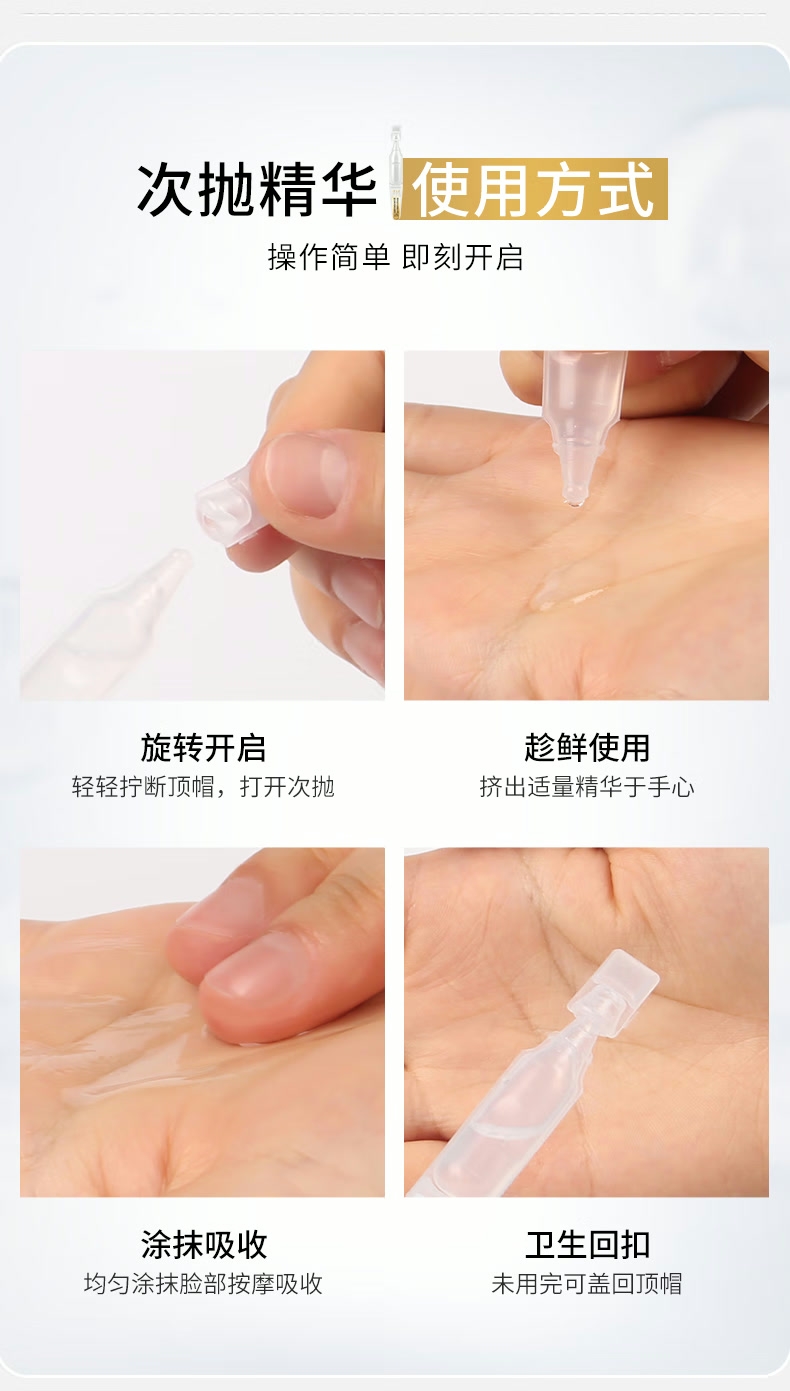 次抛精华 使用方式

操作简单 即刻开启

旋转开启
轻轻拧断顶帽，打开次抛

趁鲜使用
挤出适量精华于手心

涂抹吸收
均匀涂抹脸部按摩吸收

卫生回扣
未用完可盖回顶帽