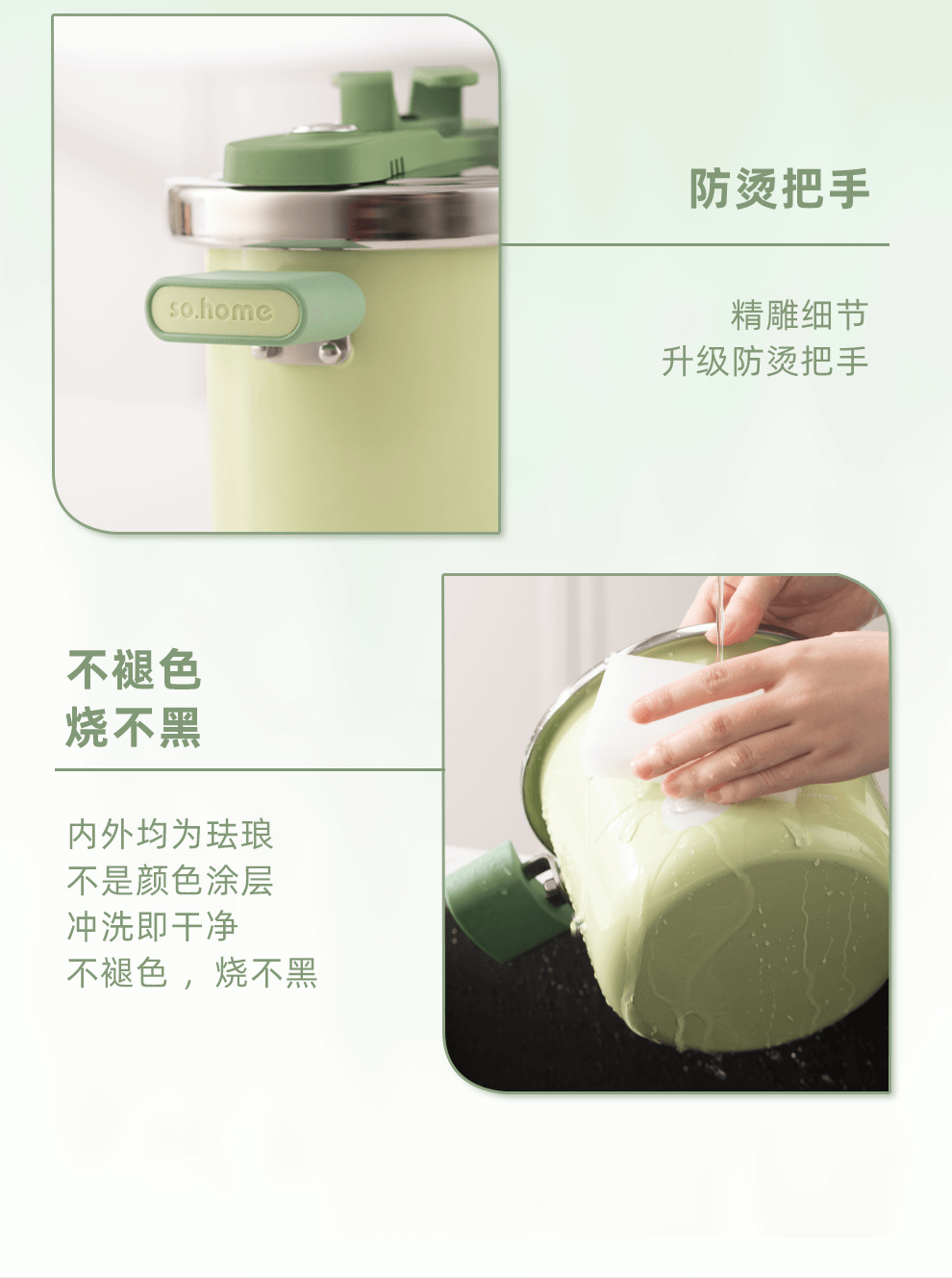 so.home

防烫把手

精雕细节
升级防烫把手

不褪色
烧不黑

内外均为珐琅
不是颜色涂层
冲洗即干净
不褪色，烧不黑