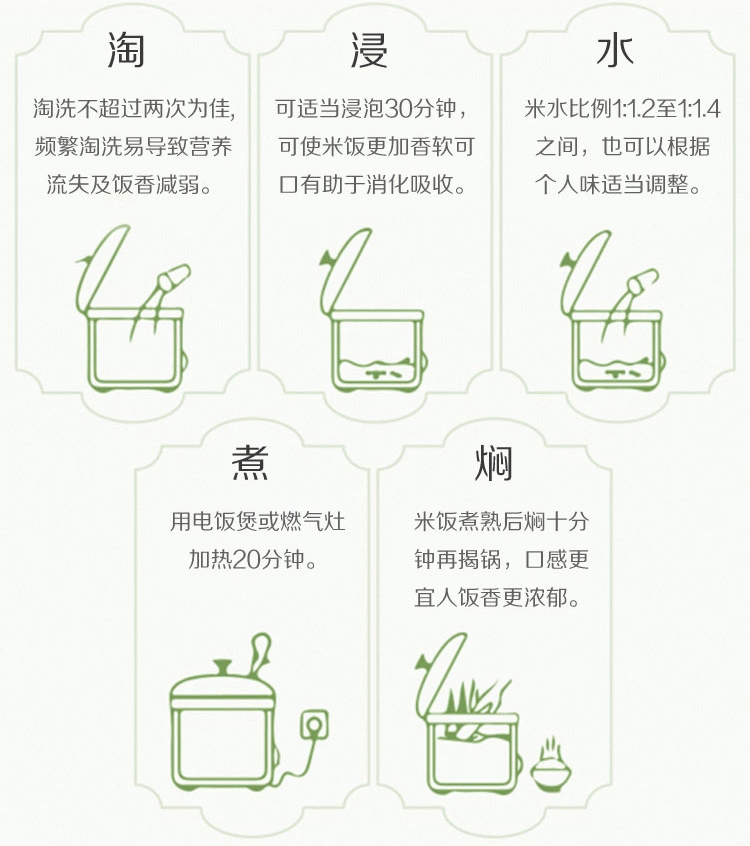 淘

淘洗不超过两次为佳，频繁淘洗易导致营养流失及饭香减弱。

浸

可适当浸泡30分钟，可使米饭更加香软可口有助于消化吸收。

水

米水比例1:1.2至1:1.4之间，也可以根据个人味适当调整。

煮

用电饭煲或燃气灶加热20分钟。

焖

米饭煮熟后焖十分钟再揭锅，口感更宜人饭香更浓郁。