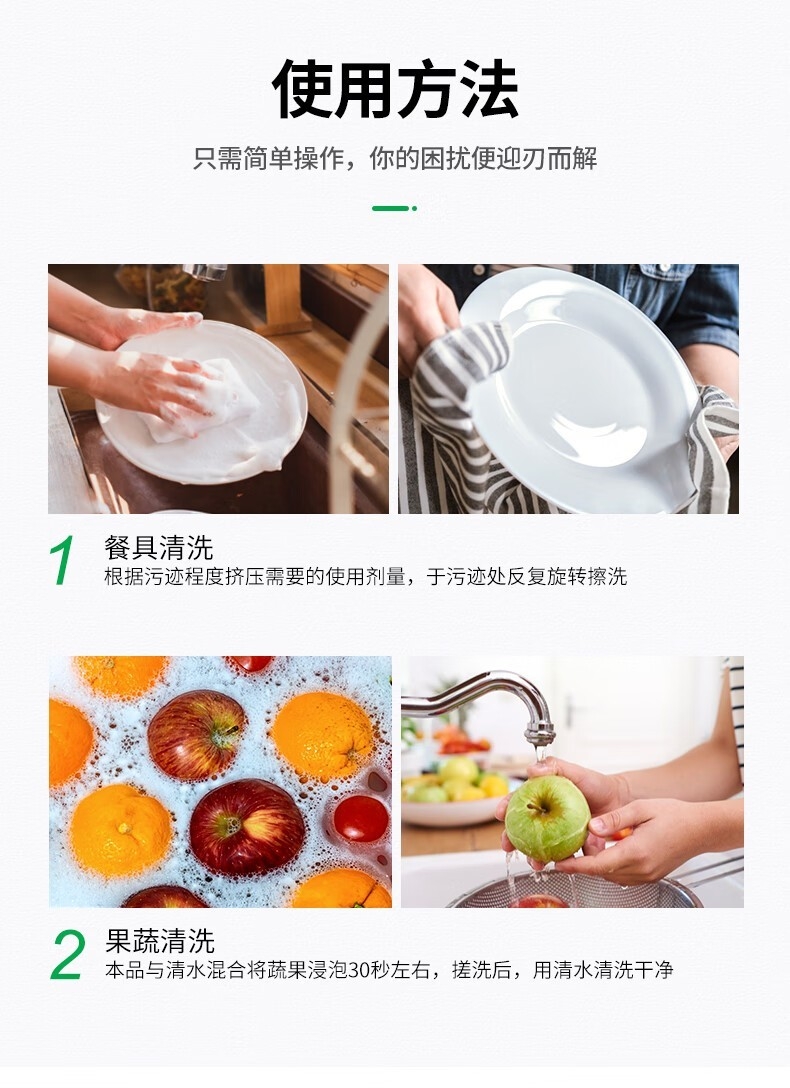 使用方法

只需简单操作，你的困扰便迎刃而解

1 餐具清洗
根据污迹程度挤压需要的使用剂量，于污迹处反复旋转擦洗

2 果蔬清洗
本品与清水混合将蔬果浸泡30秒左右，搓洗后，用清水清洗干净