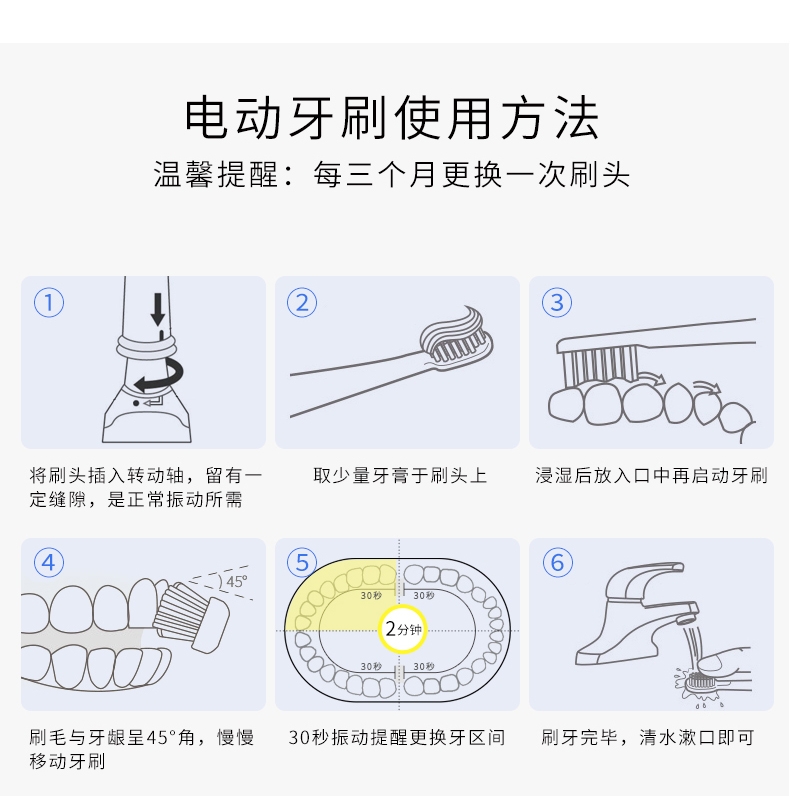 电动牙刷使用方法
温馨提醒：每三个月更换一次刷头

①

将刷头插入转动轴，留有一定缝隙，是正常振动所需

②

取少量牙膏于刷头上

③

浸湿后放入口中再启动牙刷

④

45°

刷毛与牙龈呈45°角，慢慢移动牙刷

⑤

30秒 30秒
2分钟
30秒 30秒

30秒振动提醒更换牙区间

⑥

刷牙完毕，清水漱口即可