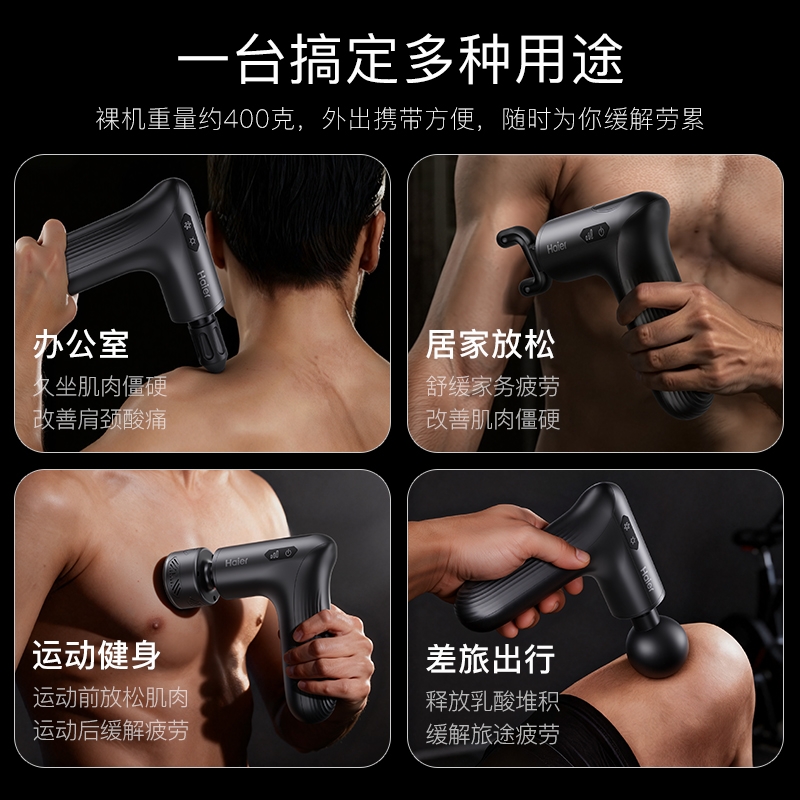 一台搞定多种用途

裸机重量约400克，外出携带方便，随时为你缓解劳累

Haier

办公室

久坐肌肉僵硬
改善肩颈酸痛

Haier

居家放松

舒缓家务疲劳
改善肌肉僵硬

Haier

运动健身

运动前放松肌肉
运动后缓解疲劳

Haier

差旅出行

释放乳酸堆积
缓解旅途疲劳