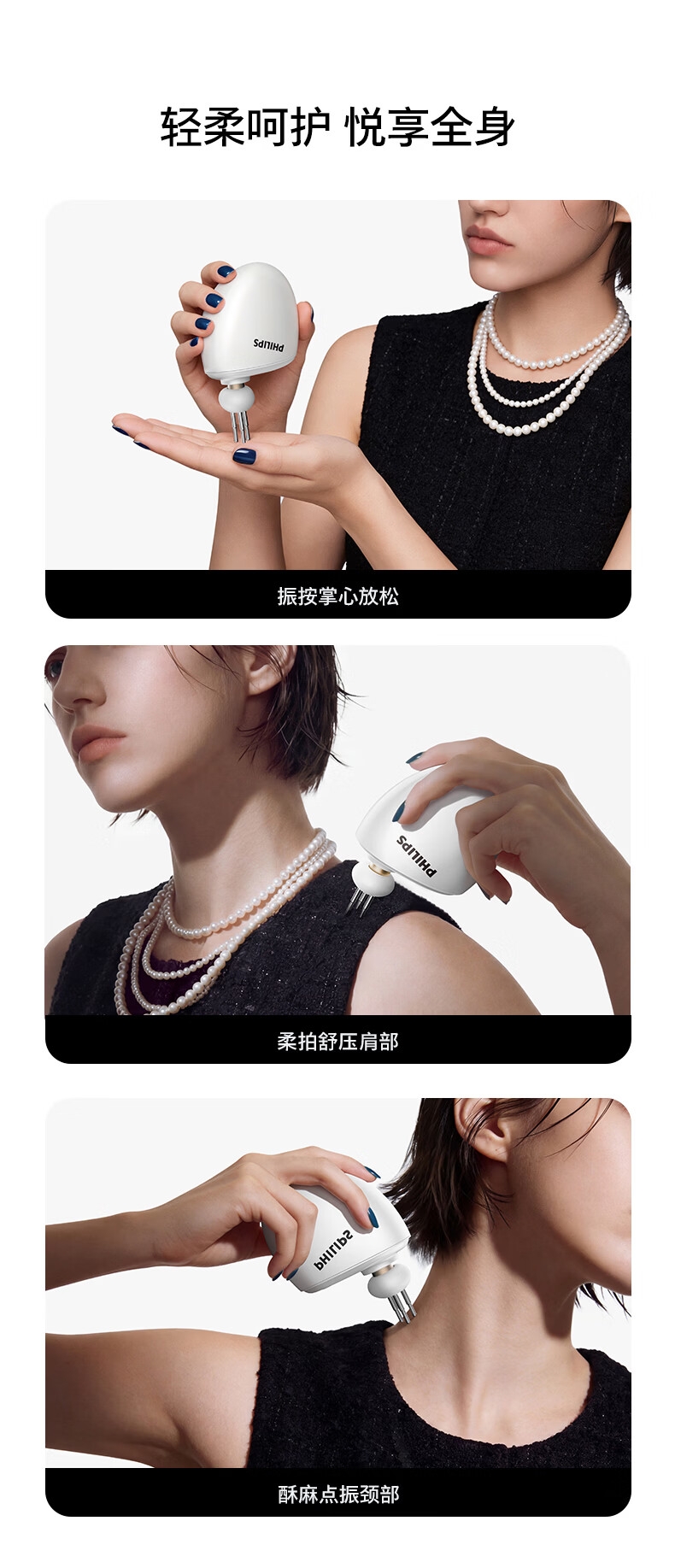 轻柔呵护 悦享全身

PHILIPS

振按掌心放松

PHILIPS

柔拍舒压肩部

PHILIPS

酥麻点振颈部