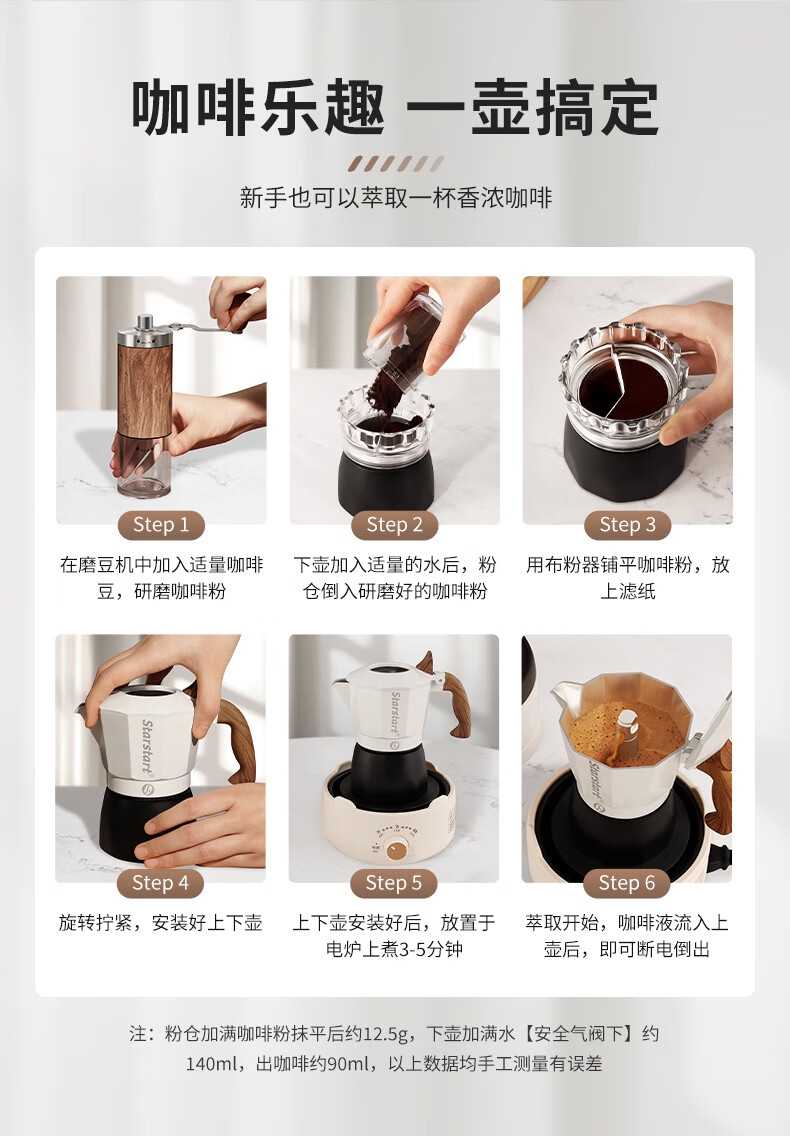 咖啡乐趣 一壶搞定

新手也可以萃取一杯香浓咖啡

Step 1

在磨豆机中加入适量咖啡豆，研磨咖啡粉

Step 2

下壶加入适量的水后，粉仓倒入研磨好的咖啡粉

Step 3

用布粉器铺平咖啡粉，放上滤纸

Starstart

Step 4

旋转拧紧，安装好上下壶

Starstart

Step 5

上下壶安装好后，放置于电炉上煮3-5分钟

Starstart

Step 6

萃取开始，咖啡液流入上壶后，即可断电倒出

注：粉仓加满咖啡粉抹平后约12.5g，下壶加满水【安全气阀下】约140ml，出咖啡约90ml，以上数据均手工测量有误差