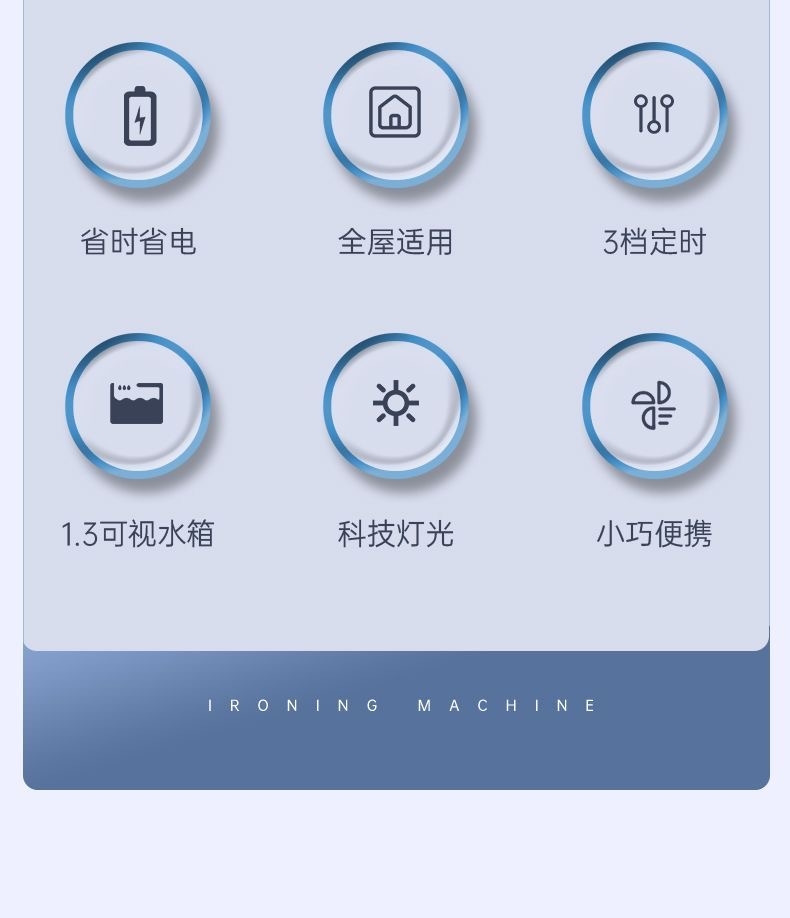 省时省电

全屋适用

3档定时

1.3可视水箱

科技灯光

小巧便携

IRONING MACHINE