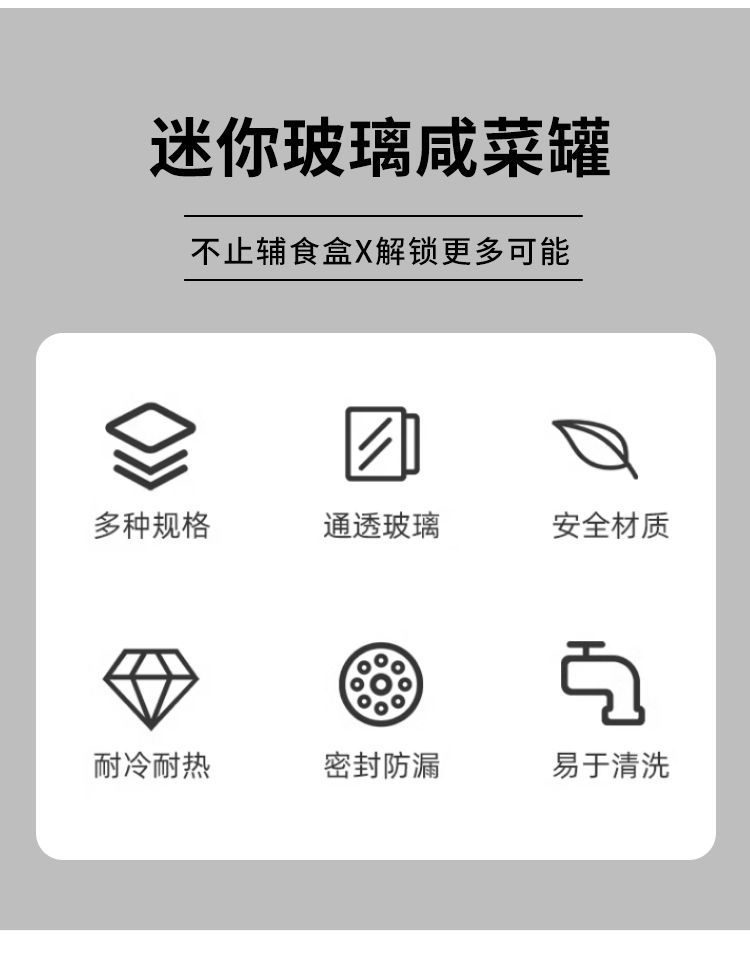 迷你玻璃咸菜罐

不止辅食盒X解锁更多可能

多种规格

通透玻璃

安全材质

耐冷耐热

密封防漏

易于清洗