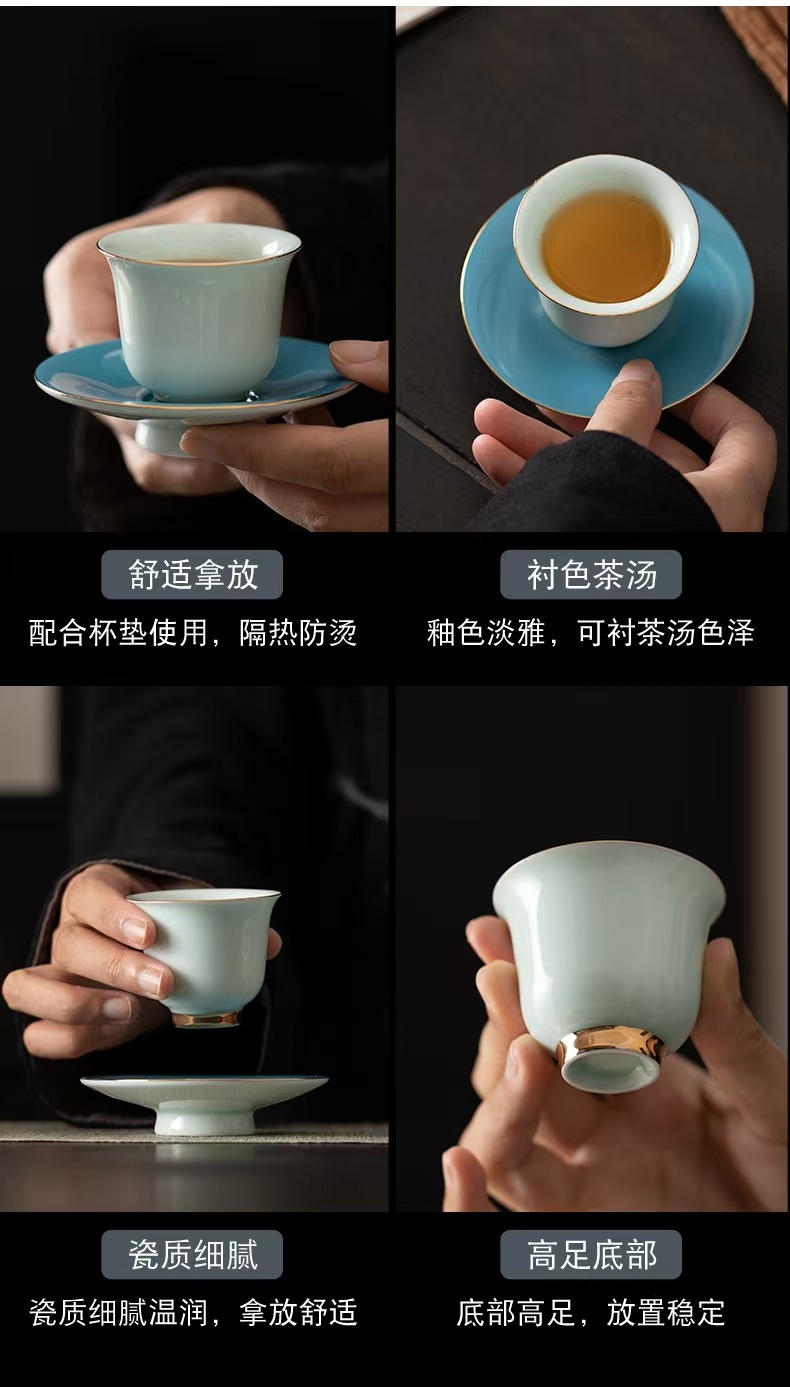 舒适拿放

配合杯垫使用，隔热防烫

衬色茶汤

釉色淡雅，可衬茶汤色泽

瓷质细腻

瓷质细腻温润，拿放舒适

高足底部

底部高足，放置稳定