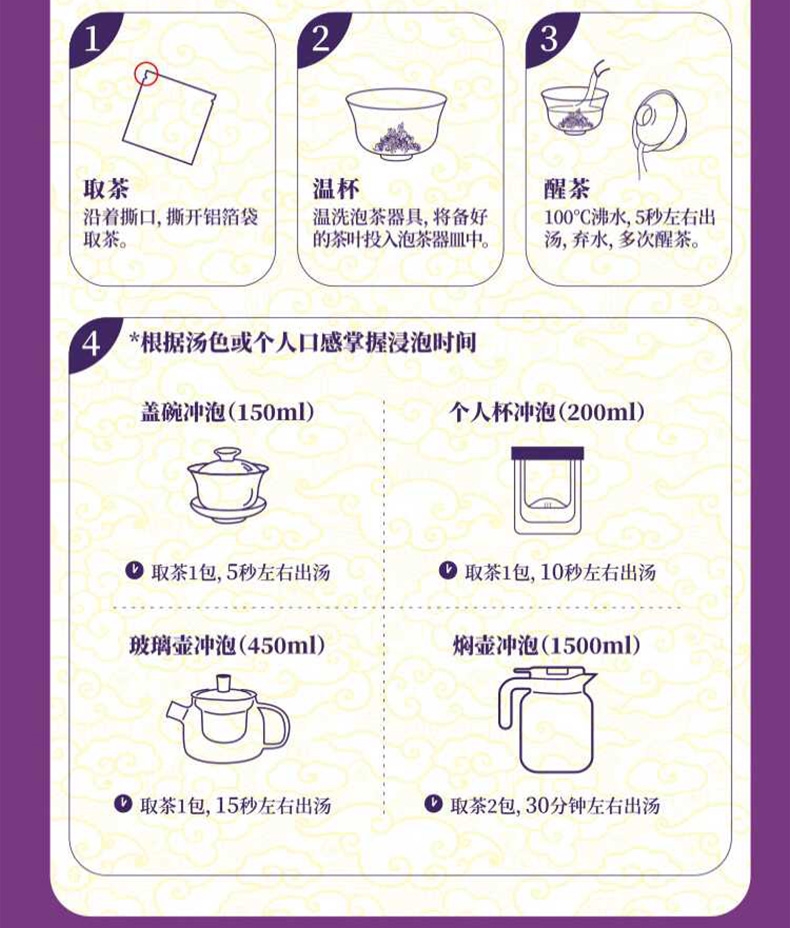 1
取茶
沿着撕口，撕开铝箔袋取茶。

2
温杯
温洗泡茶器具，将备好的茶叶投入泡茶器皿中。

3
醒茶
100°C沸水，5秒左右出汤，弃水，多次醒茶。

4 *根据汤色或个人口感掌握浸泡时间

盖碗冲泡(150ml)
取茶1包，5秒左右出汤

个人杯冲泡(200ml)
取茶1包，10秒左右出汤

玻璃壶冲泡(450ml)
取茶1包，15秒左右出汤

焖壶冲泡(1500ml)
取茶2包，30分钟左右出汤