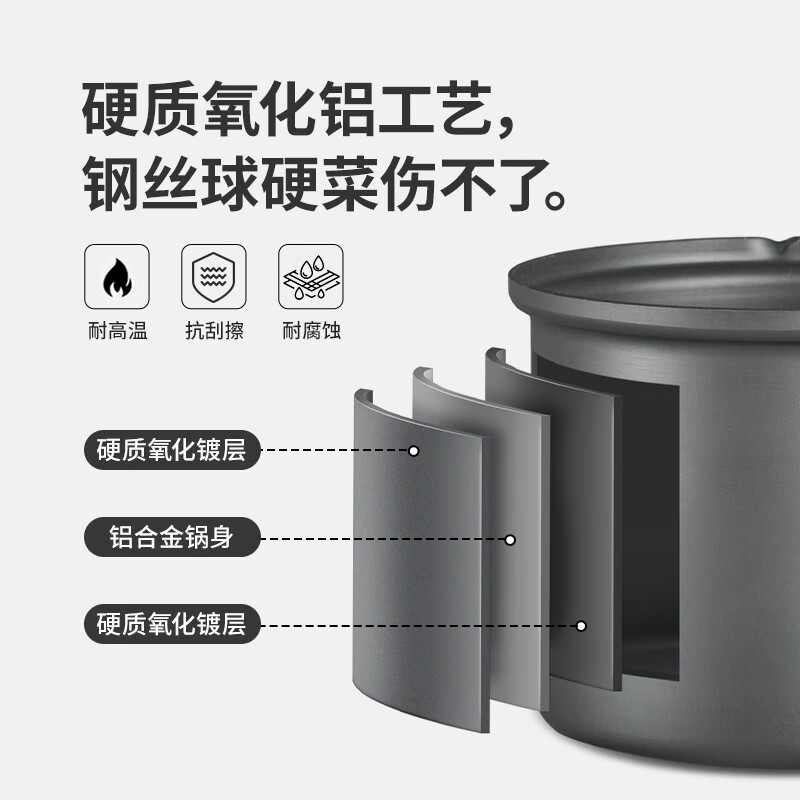 硬质氧化铝工艺，
钢丝球硬菜伤不了。

耐高温

抗刮擦

耐腐蚀

硬质氧化镀层

铝合金锅身

硬质氧化镀层